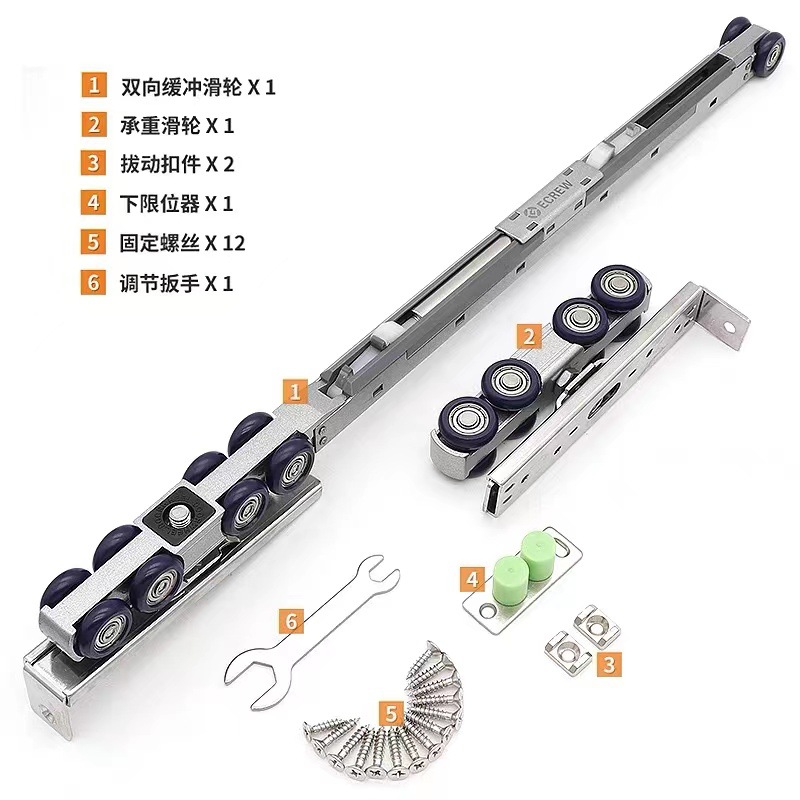 1 双向缓冲滑轮 X 1
2 承重滑轮 X 1
3 拔动扣件 X 2
4 下限位器 X 1
5 固定螺丝 X 12
6 调节扳手 X 1

ECREW

1

2

4

6

3

5