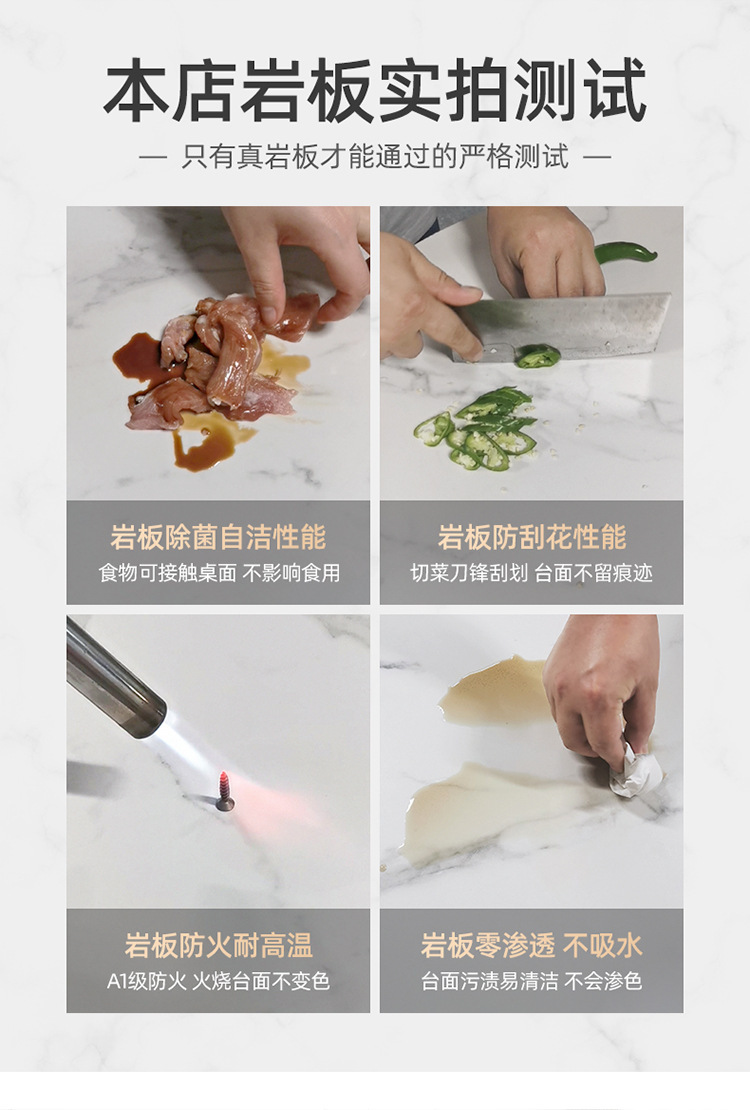 本店岩板实拍测试

— 只有真岩板才能通过的严格测试 —

岩板除菌自洁性能
食物可接触桌面 不影响食用

岩板防刮花性能
切菜刀锋刮划 台面不留痕迹

岩板防火耐高温
A1级防火 火烧台面不变色

岩板零渗透 不吸水
台面污渍易清洁 不会渗色