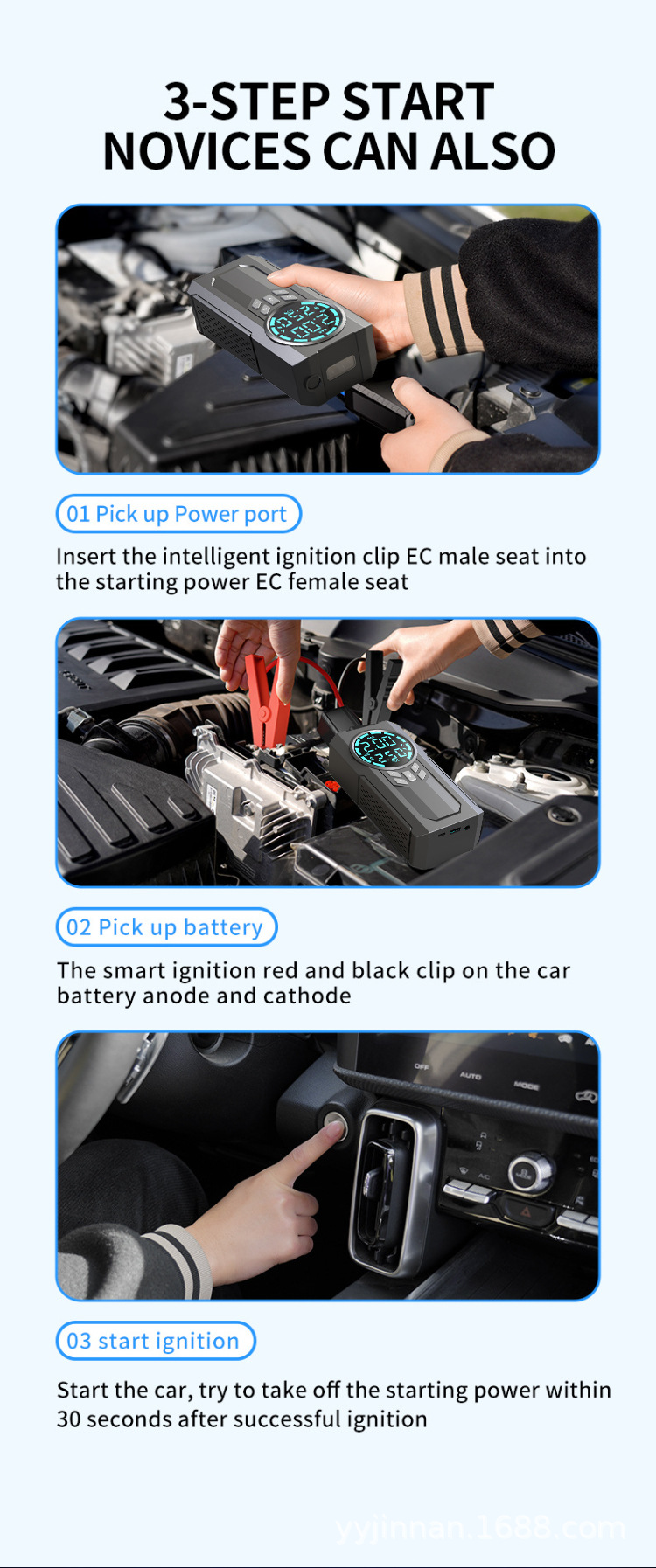 3-STEP START
NOVICES CAN ALSO

01 Pick up Power port

Insert the intelligent ignition clip EC male seat into the starting power EC female seat

02 Pick up battery

The smart ignition red and black clip on the car battery anode and cathode

OFF AUTO MODE

03 start ignition

Start the car, try to take off the starting power within 30 seconds after successful ignition

yyjinnan.1688.com