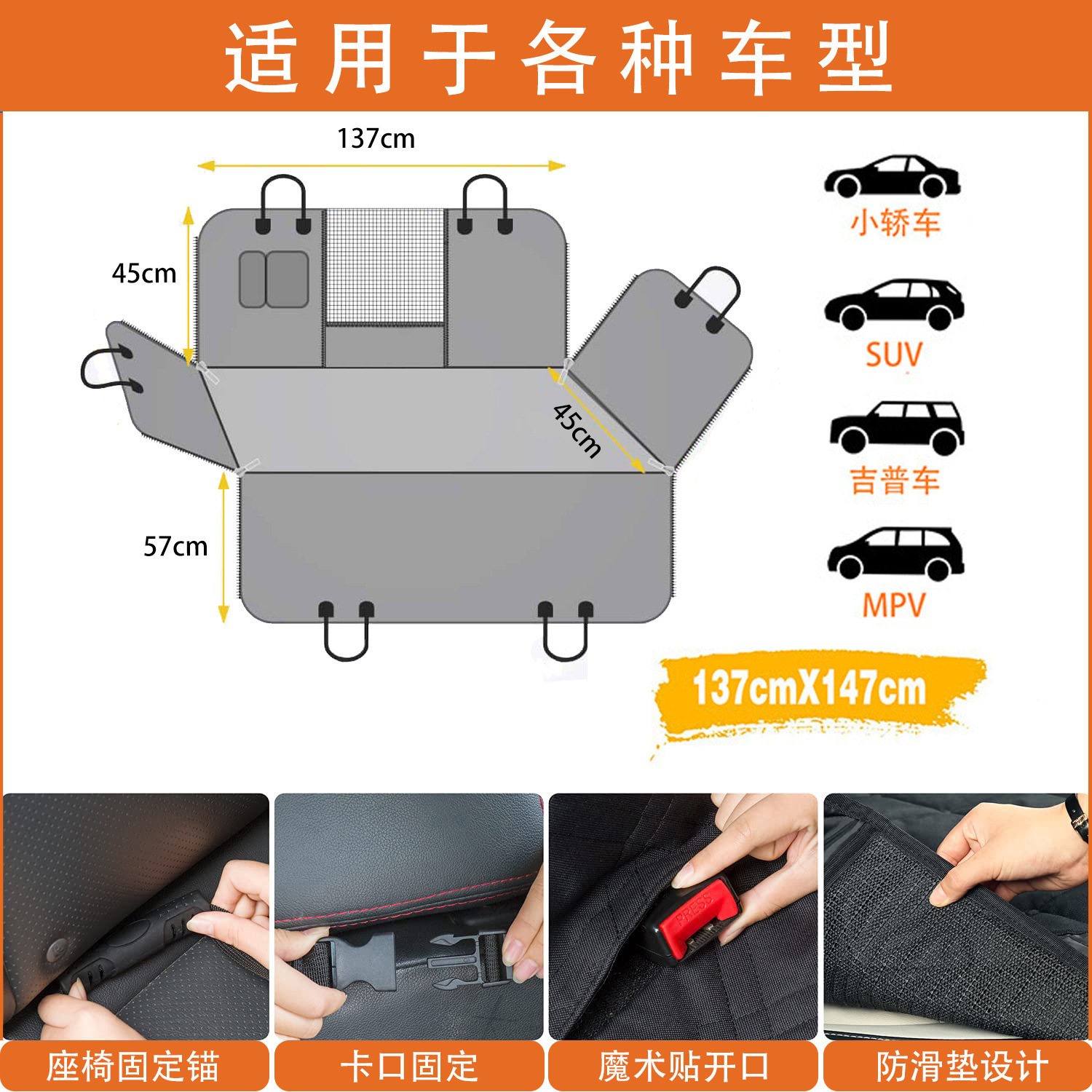 适用于各种车型

137cm

45cm

45cm

57cm

小轿车

SUV

吉普车

MPV

137cmX147cm

PRESS

座椅固定锚

卡口固定

魔术贴开口

防滑垫设计