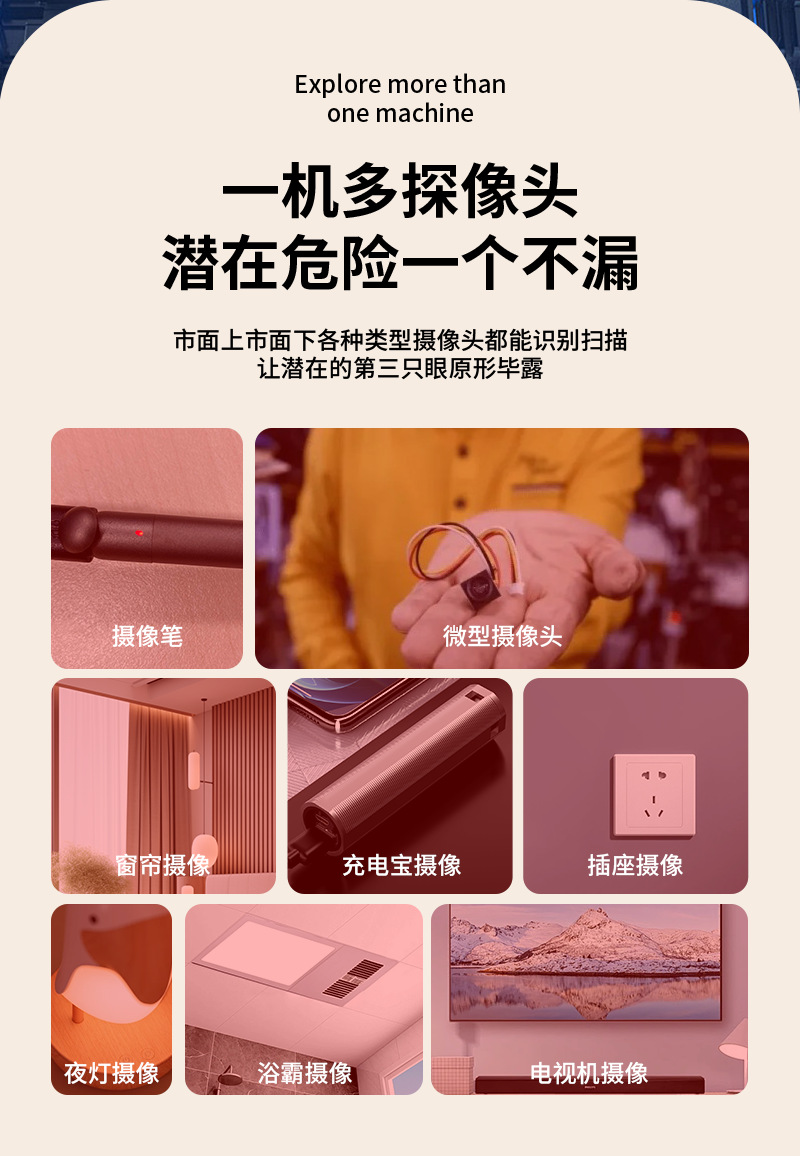 Explore more than one machine

一机多探像头
潜在危险一个不漏

市面上市面下各种类型摄像头都能识别扫描
让潜在的第三只眼原形毕露

摄像笔

微型摄像头

窗帘摄像

充电宝摄像

插座摄像

夜灯摄像

浴霸摄像

电视机摄像