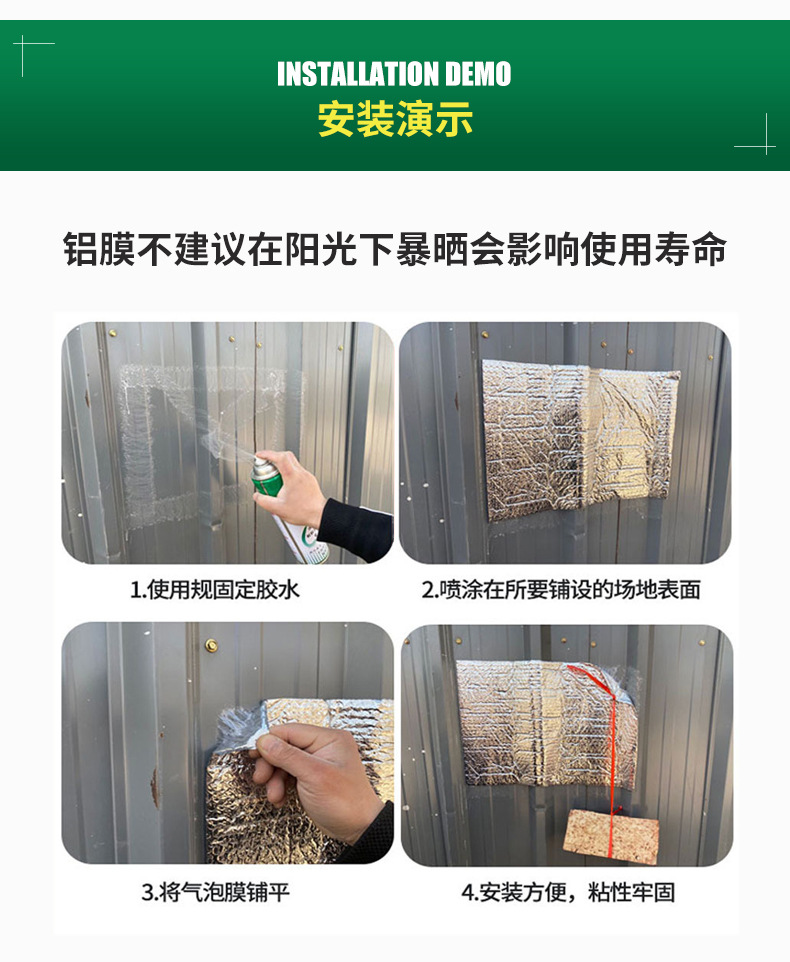 INSTALLATION DEMO
安装演示

铝膜不建议在阳光下暴晒会影响使用寿命

1.使用规固定胶水

2.喷涂在所要铺设的场地表面

3.将气泡膜铺平

4.安装方便，粘性牢固