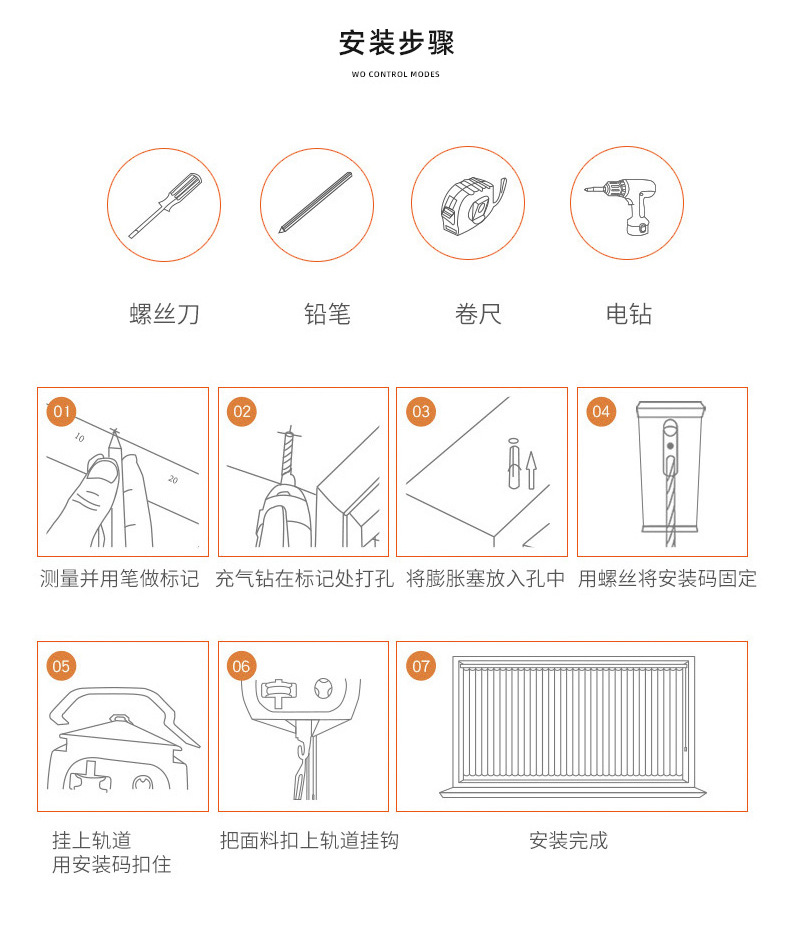 安装步骤

WO CONTROL MODES

螺丝刀

铅笔

卷尺

电钻

01

10

20

测量并用笔做标记

02

充气钻在标记处打孔

03

将膨胀塞放入孔中

04

用螺丝将安装码固定

05

挂上轨道
用安装码扣住

06

把面料扣上轨道挂钩

07

安装完成