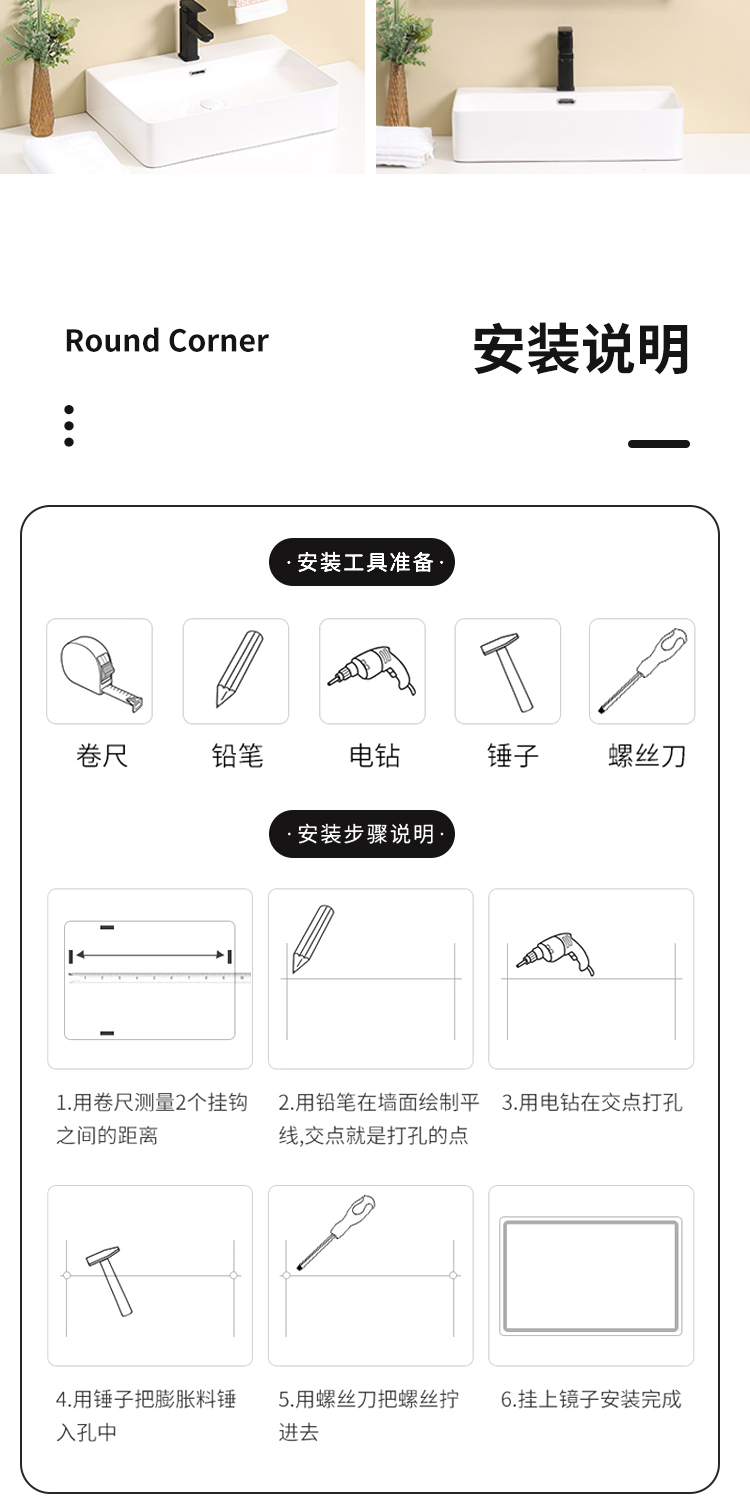 Round Corner

安装说明

·安装工具准备·

卷尺

铅笔

电钻

锤子

螺丝刀

·安装步骤说明·

1.用卷尺测量2个挂钩之间的距离

2.用铅笔在墙面绘制平线,交点就是打孔的点

3.用电钻在交点打孔

4.用锤子把膨胀料锤入孔中

5.用螺丝刀把螺丝拧进去

6.挂上镜子安装完成