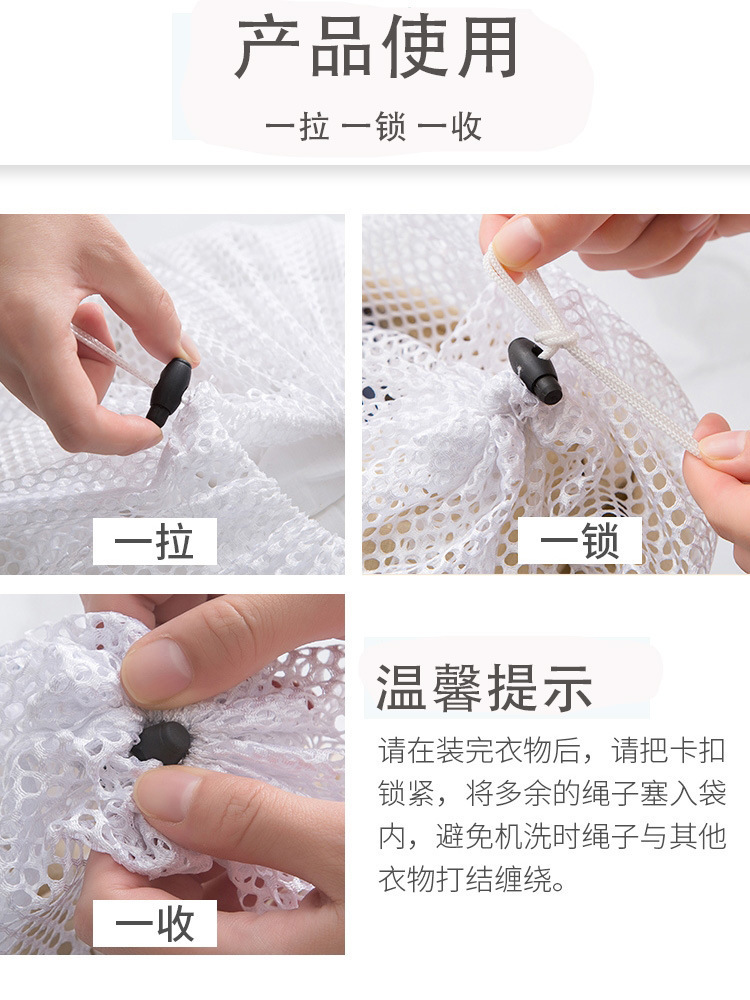 产品使用

一拉 一锁 一收

一拉

一锁

一收

温馨提示

请在装完衣物后，请把卡扣锁紧，将多余的绳子塞入袋内，避免机洗时绳子与其他衣物打结缠绕。