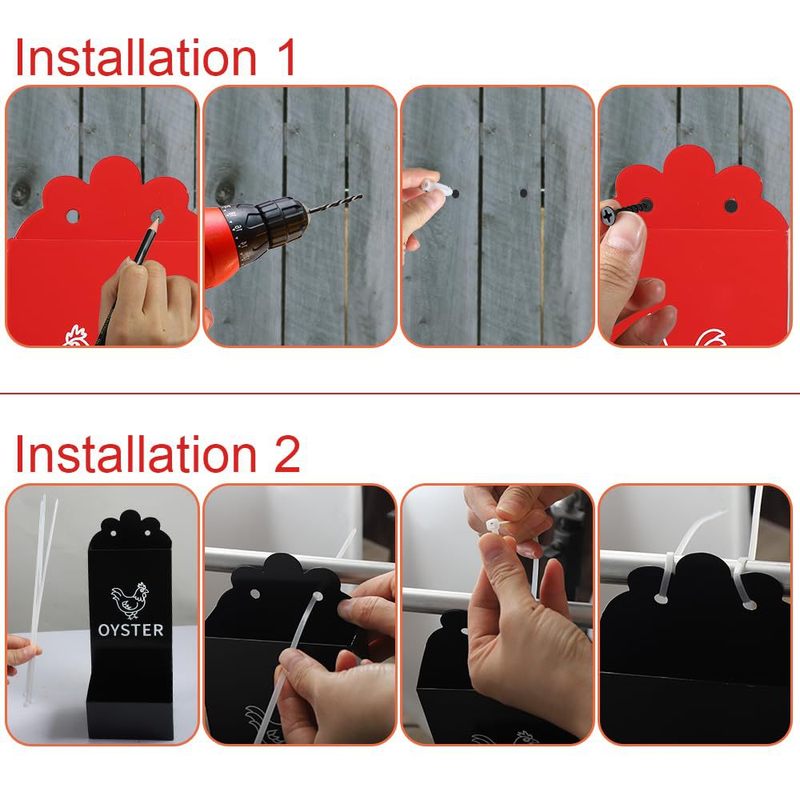 Installation 1

Installation 2

OYSTER