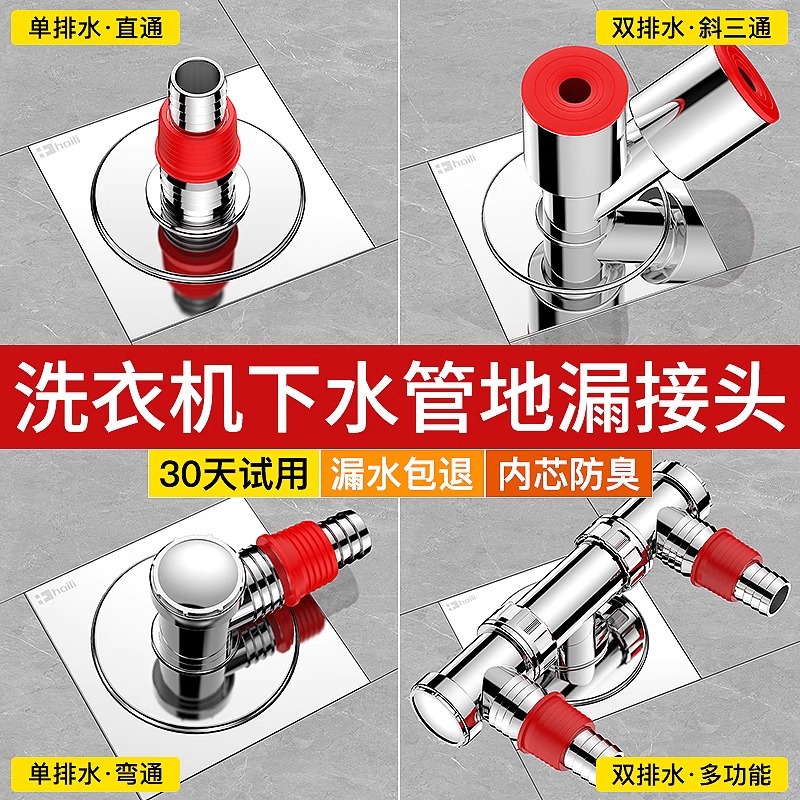 单排水·直通

双排水·斜三通

haili

haili

洗衣机下水管地漏接头

30天试用

漏水包退

内芯防臭

haili

haili

单排水·弯通

双排水·多功能