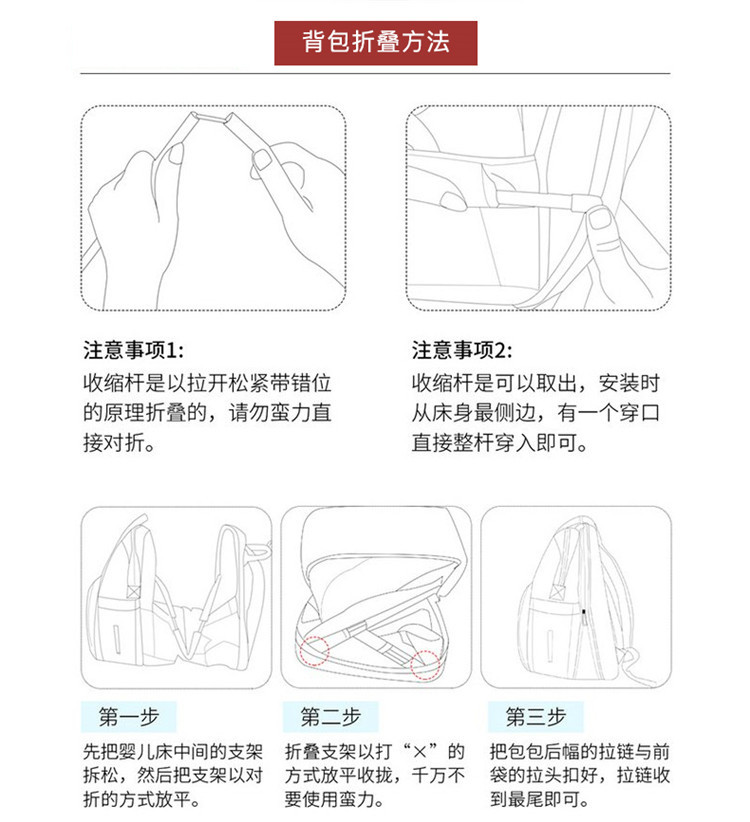 背包折叠方法

注意事项1:
收缩杆是以拉开松紧带错位的原理折叠的，请勿蛮力直接对折。

注意事项2:
收缩杆是可以取出，安装时从床身最侧边，有一个穿口直接整杆穿入即可。

第一步
先把婴儿床中间的支架拆松，然后把支架以对折的方式放平。

第二步
折叠支架以打“×”的方式放平收拢，千万不要使用蛮力。

第三步
把包包后幅的拉链与前袋的拉头扣好，拉链收到最尾即可。