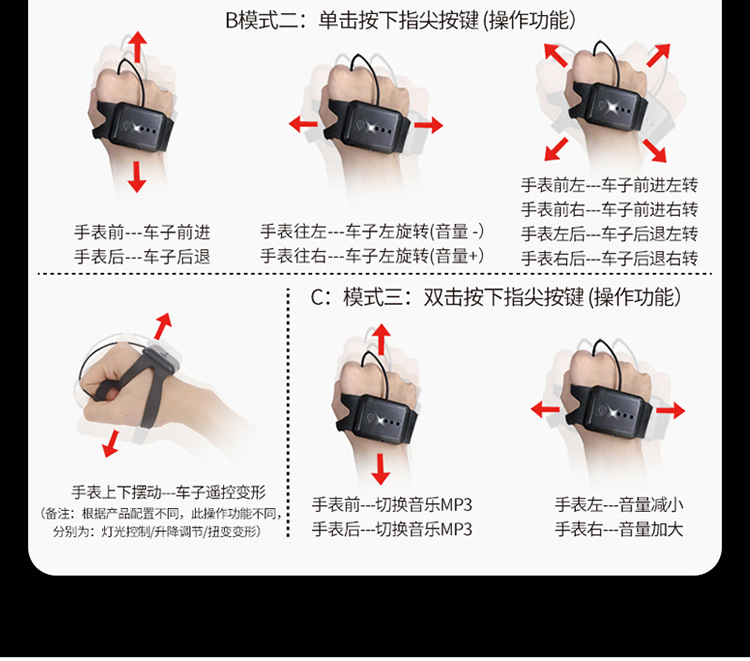 B模式二：单击按下指尖按键 (操作功能)

手表前---车子前进
手表后---车子后退

手表往左---车子左旋转(音量 -)
手表往右---车子左旋转(音量+)

手表前左---车子前进左转
手表前右---车子前进右转
手表左后---车子后退左转
手表右后---车子后退右转

手表上下摆动---车子遥控变形
(备注：根据产品配置不同，此操作功能不同，分别为：灯光控制/升降调节/扭变变形)

C：模式三：双击按下指尖按键 (操作功能)

手表前---切换音乐MP3
手表后---切换音乐MP3

手表左---音量减小
手表右---音量加大