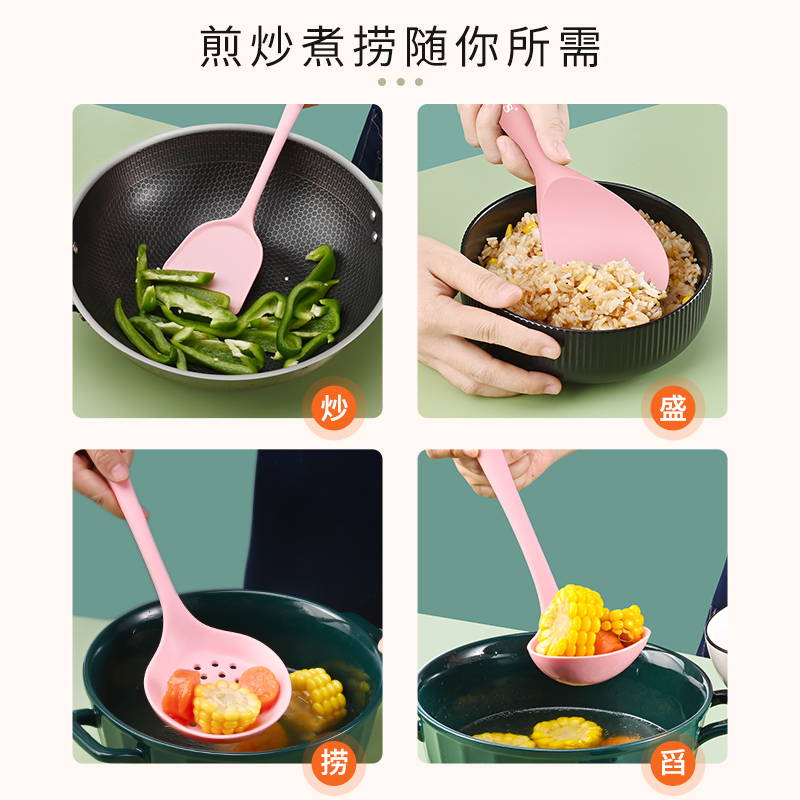 煎炒煮捞随你所需

炒

盛

捞

舀