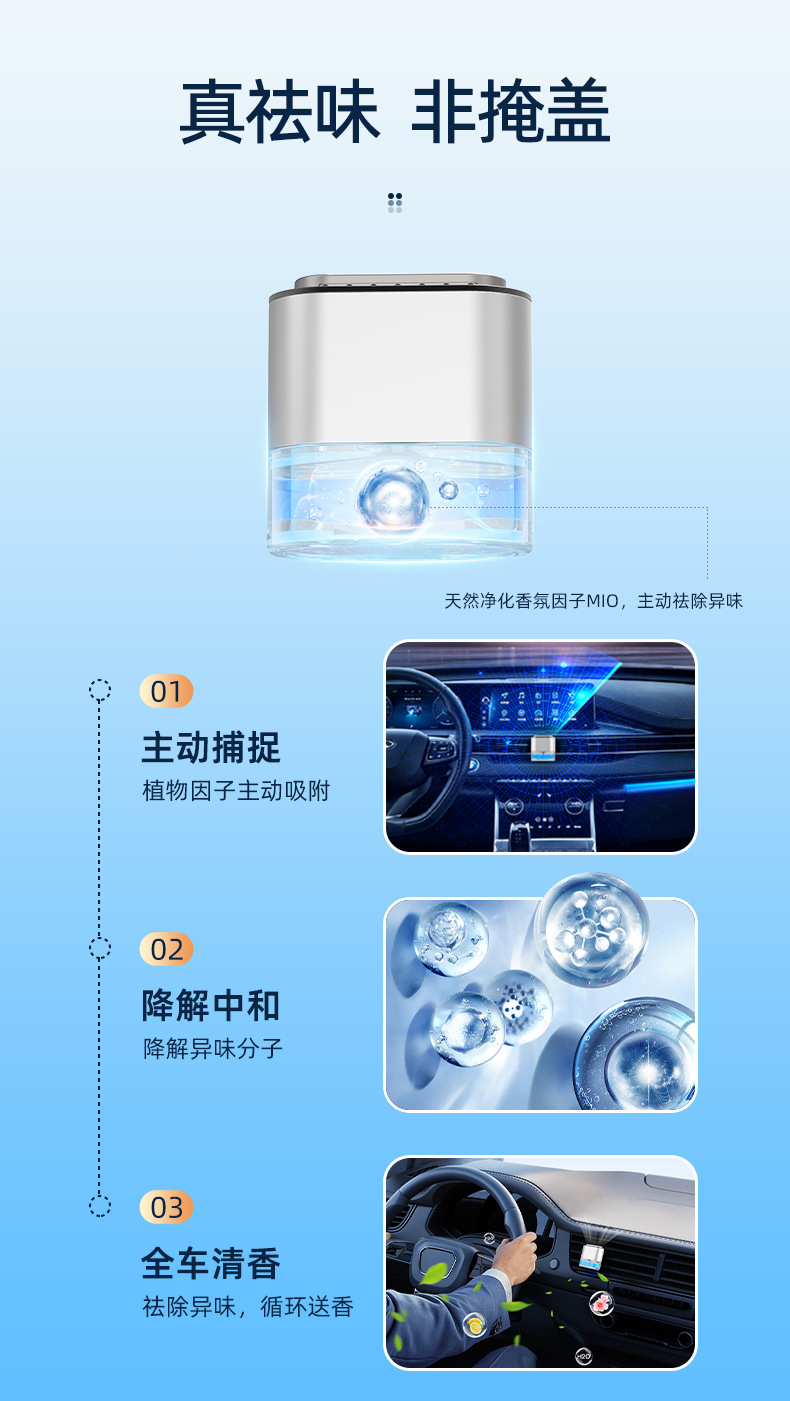 真祛味 非掩盖

天然净化香氛因子MIO，主动祛除异味

01

主动捕捉

植物因子主动吸附

02

降解中和

降解异味分子

03

全车清香

祛除异味，循环送香