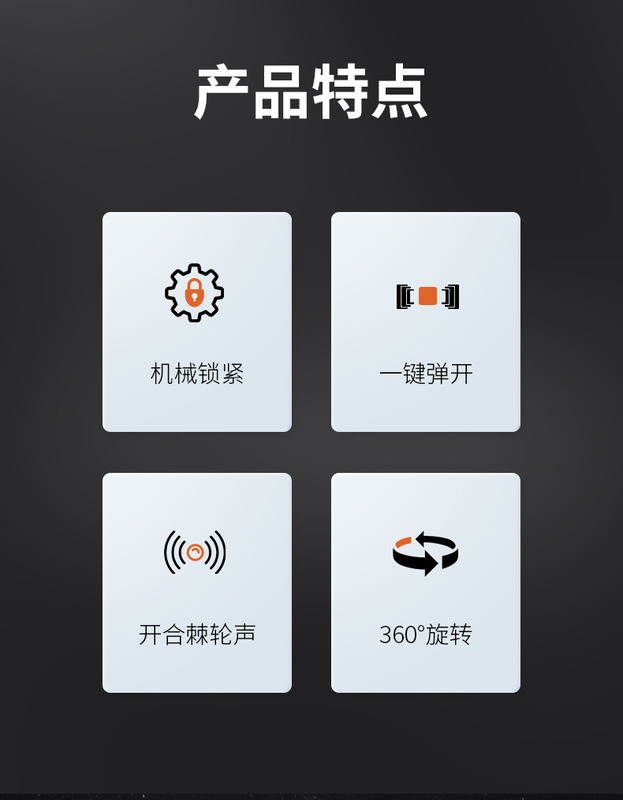 产品特点

机械锁紧

一键弹开

开合棘轮声

360°旋转