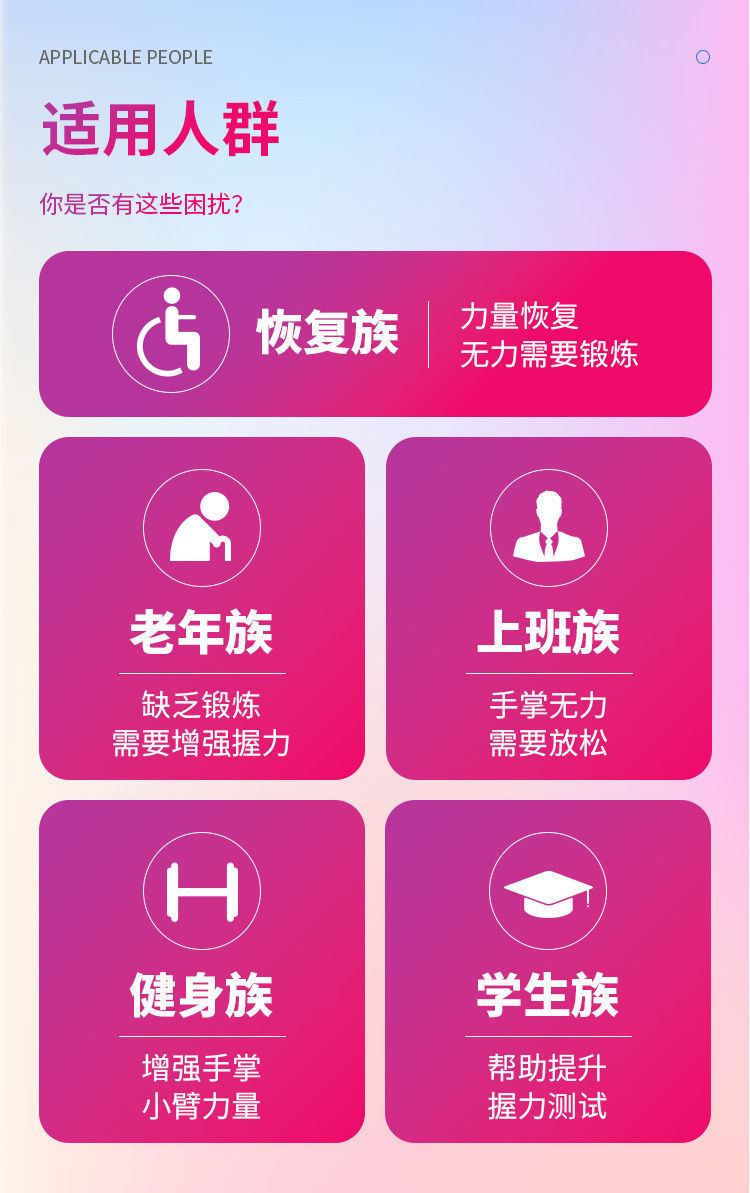 APPLICABLE PEOPLE

适用人群

你是否有这些困扰?

恢复族

力量恢复
无力需要锻炼

老年族

缺乏锻炼
需要增强握力

上班族

手掌无力
需要放松

健身族

增强手掌
小臂力量

学生族

帮助提升
握力测试