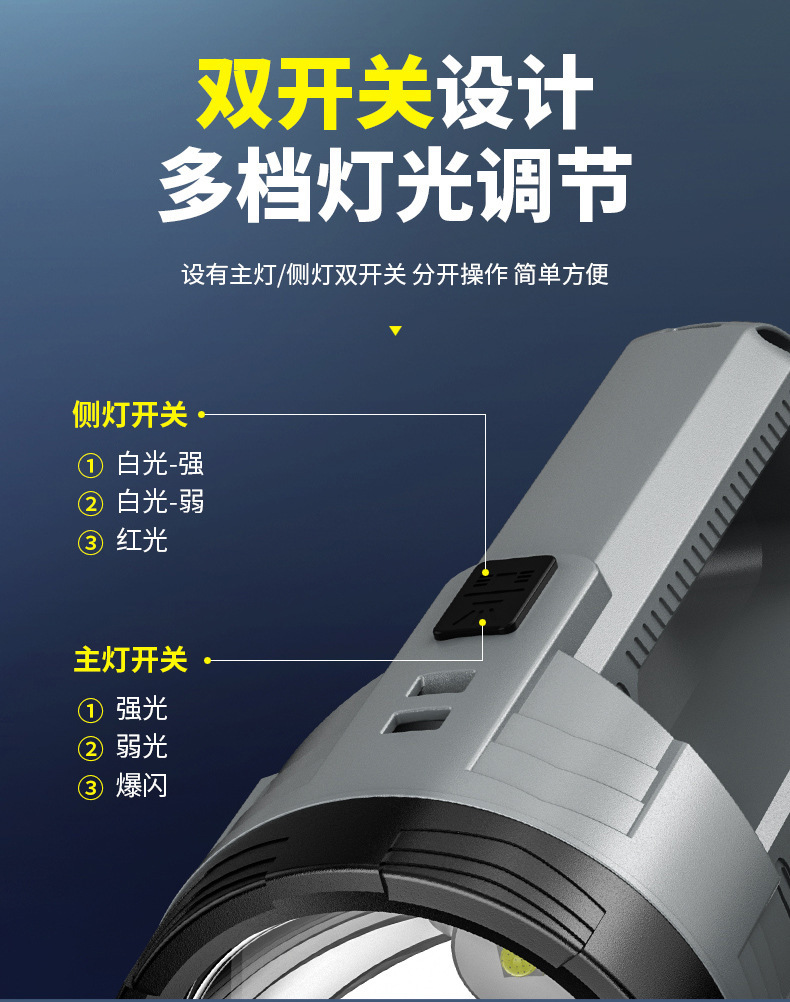 双开关设计
多档灯光调节

设有主灯/侧灯双开关 分开操作 简单方便

侧灯开关

① 白光-强
② 白光-弱
③ 红光

主灯开关

① 强光
② 弱光
③ 爆闪