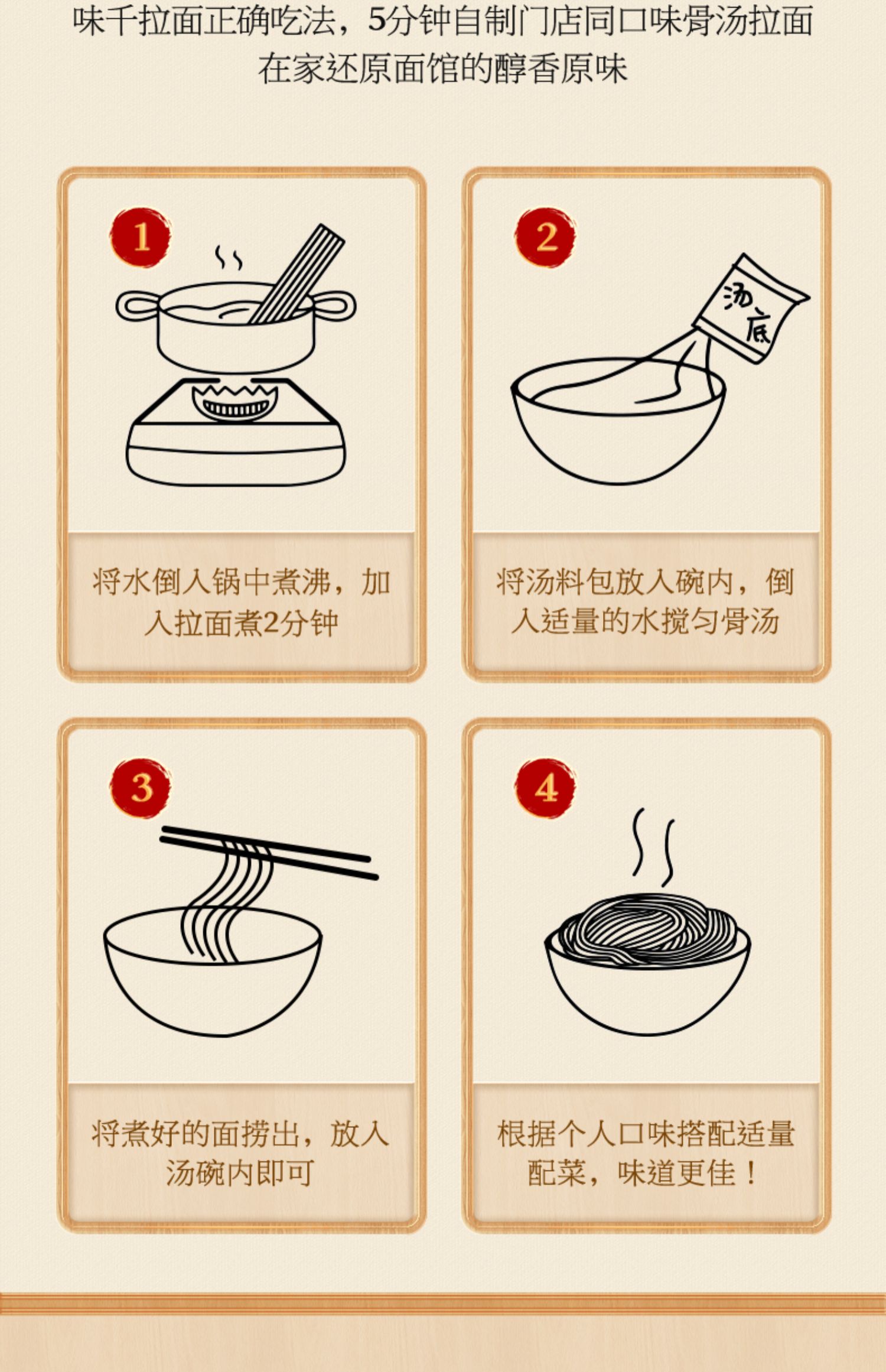 味千拉面正确吃法，5分钟自制门店同口味骨汤拉面
在家还原面馆的醇香原味

1

将水倒入锅中煮沸，加入拉面煮2分钟

2

汤底

将汤料包放入碗内，倒入适量的水搅匀骨汤

3

将煮好的面捞出，放入汤碗内即可

4

根据个人口味搭配适量配菜，味道更佳！