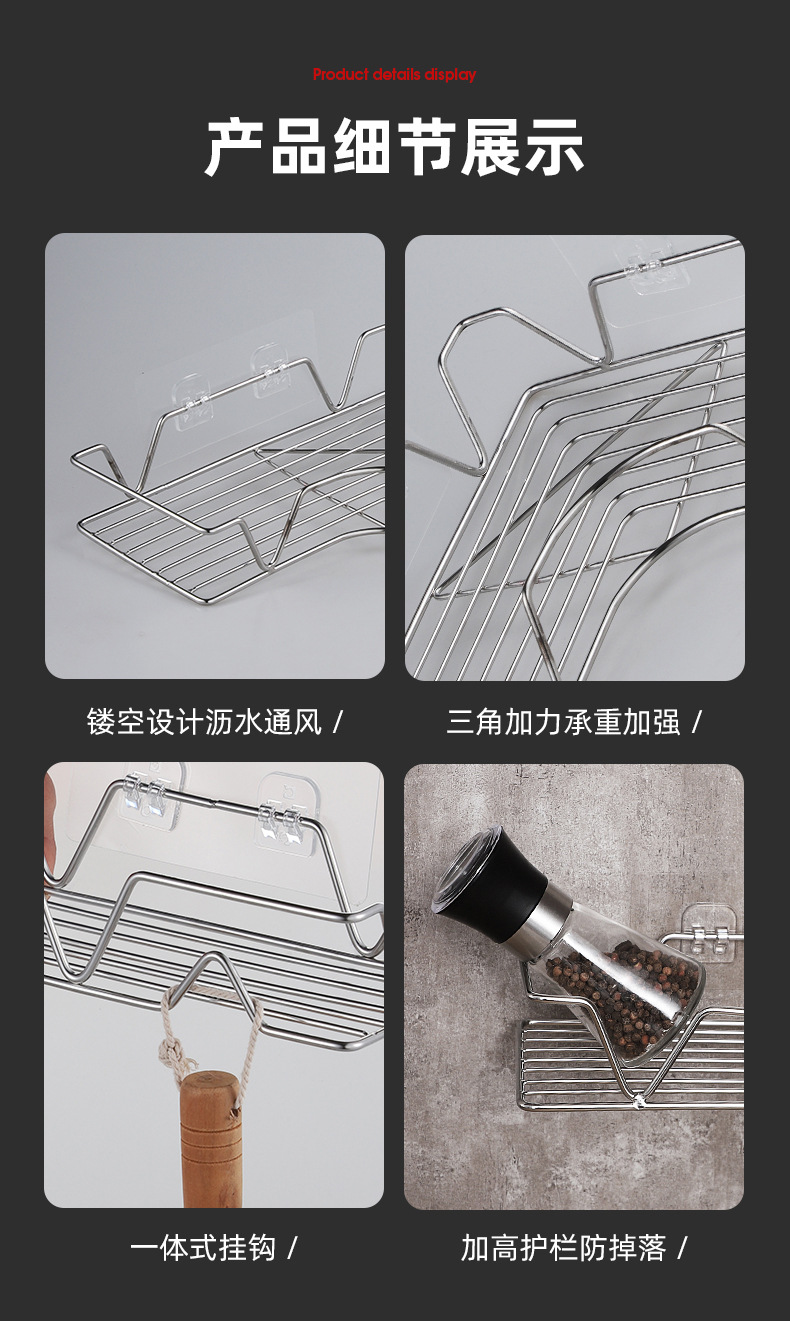 Product details display

产品细节展示

镂空设计沥水通风 /

三角加力承重加强 /

一体式挂钩 /

加高护栏防掉落 /