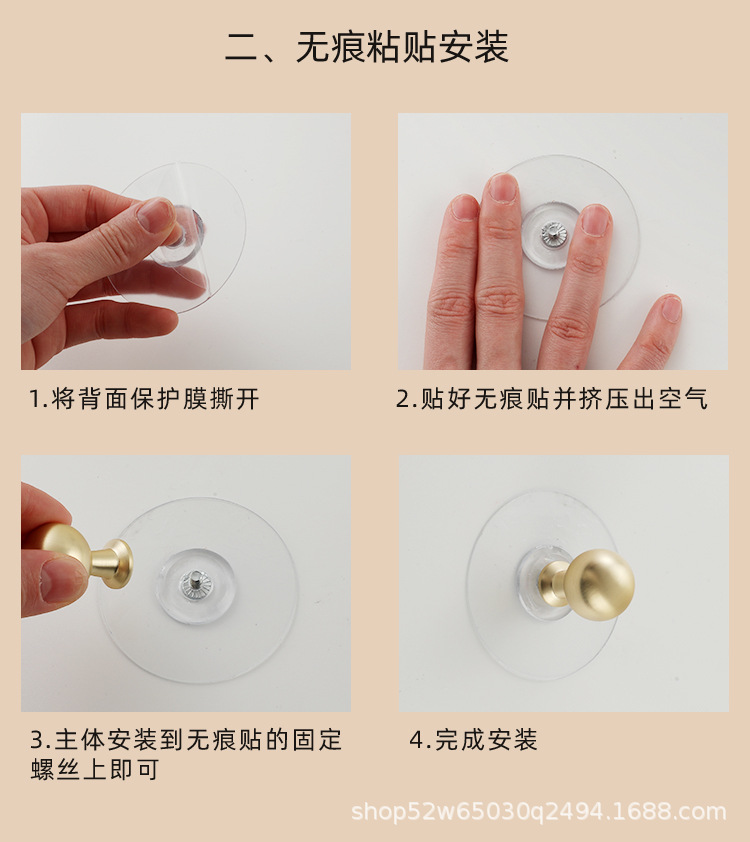 二、无痕粘贴安装

1.将背面保护膜撕开

2.贴好无痕贴并挤压出空气

3.主体安装到无痕贴的固定螺丝上即可

4.完成安装

shop52w65030q2494.1688.com