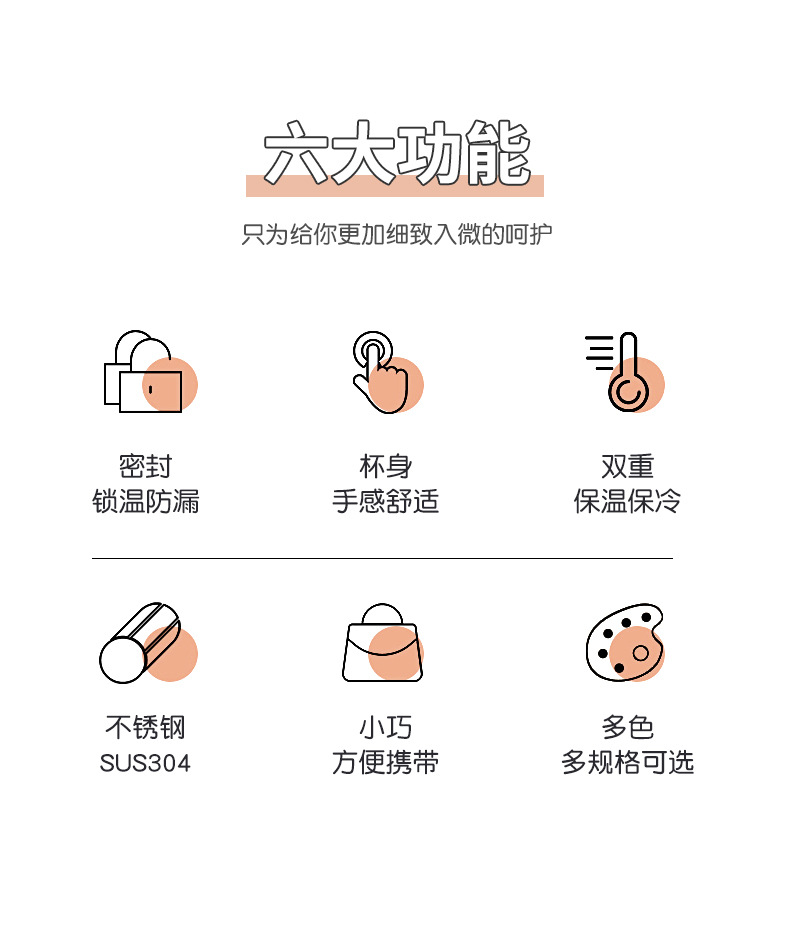 六大功能

只为给你更加细致入微的呵护

密封
锁温防漏

杯身
手感舒适

双重
保温保冷

不锈钢
SUS304

小巧
方便携带

多色
多规格可选