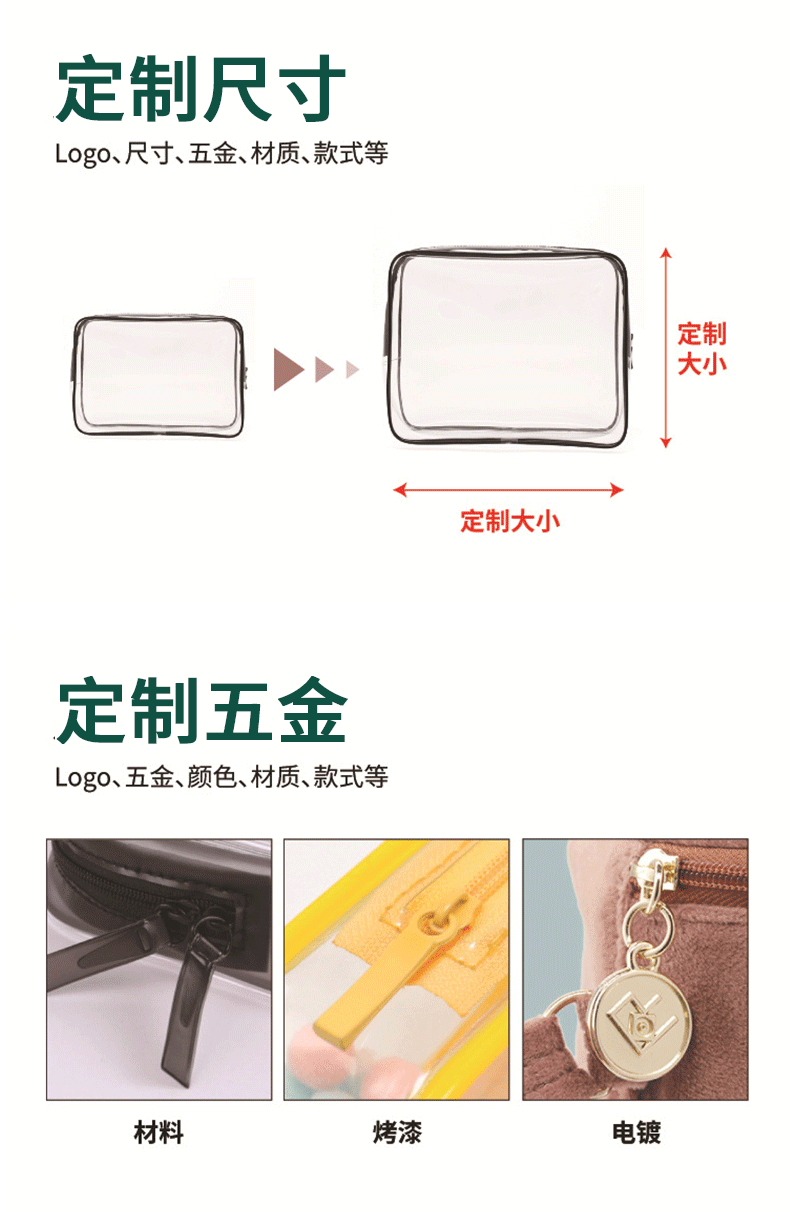 定制尺寸

Logo、尺寸、五金、材质、款式等

定制大小

定制大小

定制五金

Logo、五金、颜色、材质、款式等

材料

烤漆

电镀