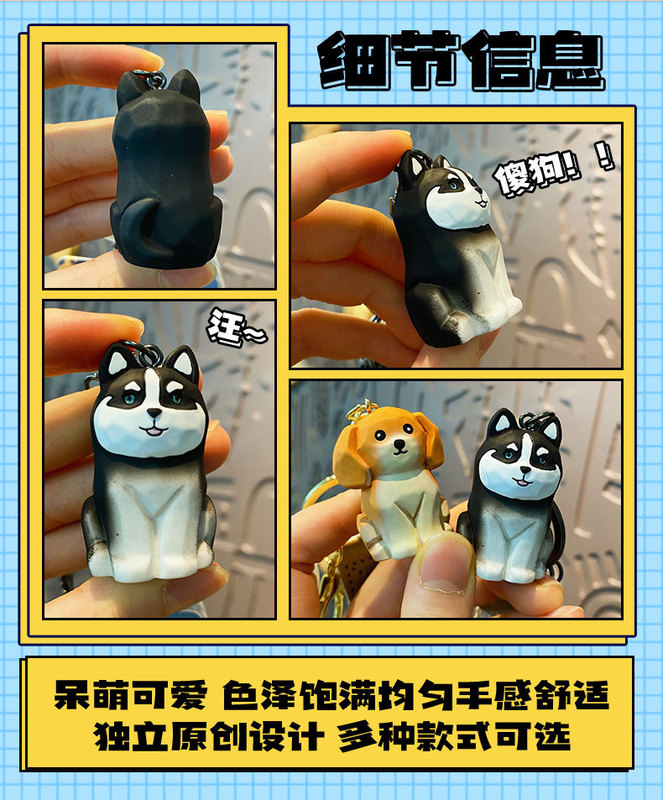 细节信息

傻狗!!

汪~

呆萌可爱 色泽饱满均匀手感舒适
独立原创设计 多种款式可选