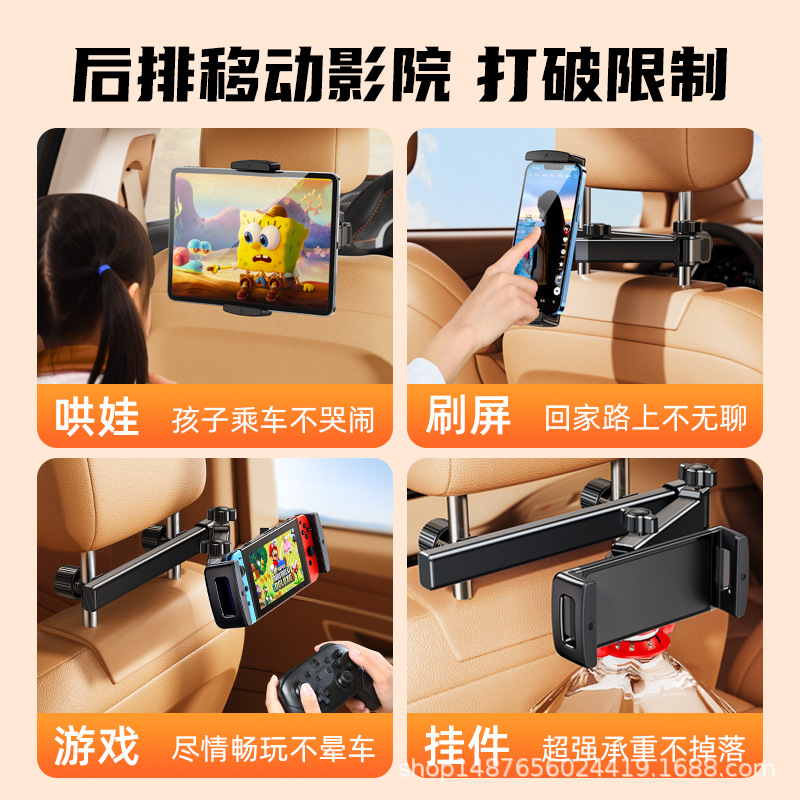 后排移动影院 打破限制

哄娃 孩子乘车不哭闹

刷屏 回家路上不无聊

游戏 尽情畅玩不晕车

挂件 超强承重不掉落

shop1487656024419.1688.com