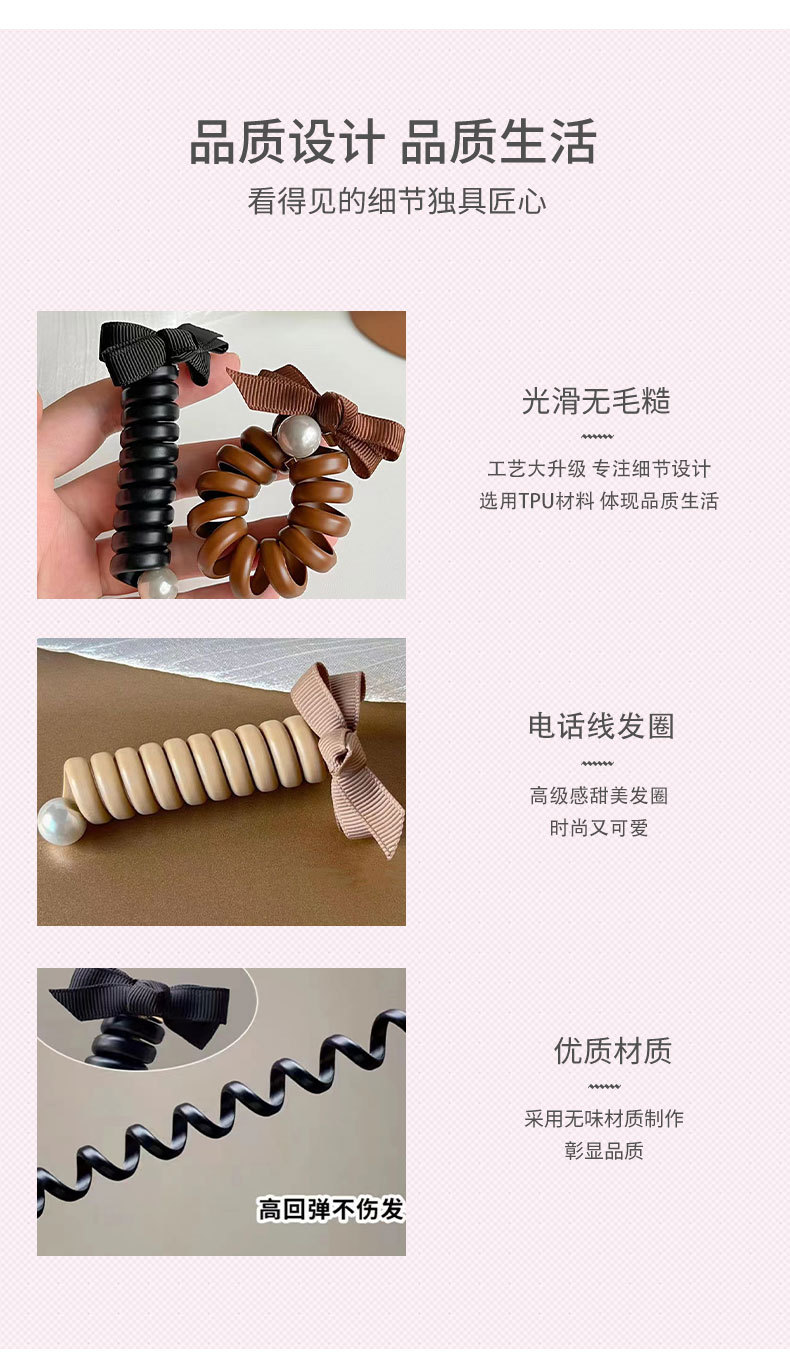 品质设计 品质生活
看得见的细节独具匠心

光滑无毛糙
工艺大升级 专注细节设计
选用TPU材料 体现品质生活

电话线发圈
高级感甜美发圈
时尚又可爱

优质材质
采用无味材质制作
彰显品质

高回弹不伤发