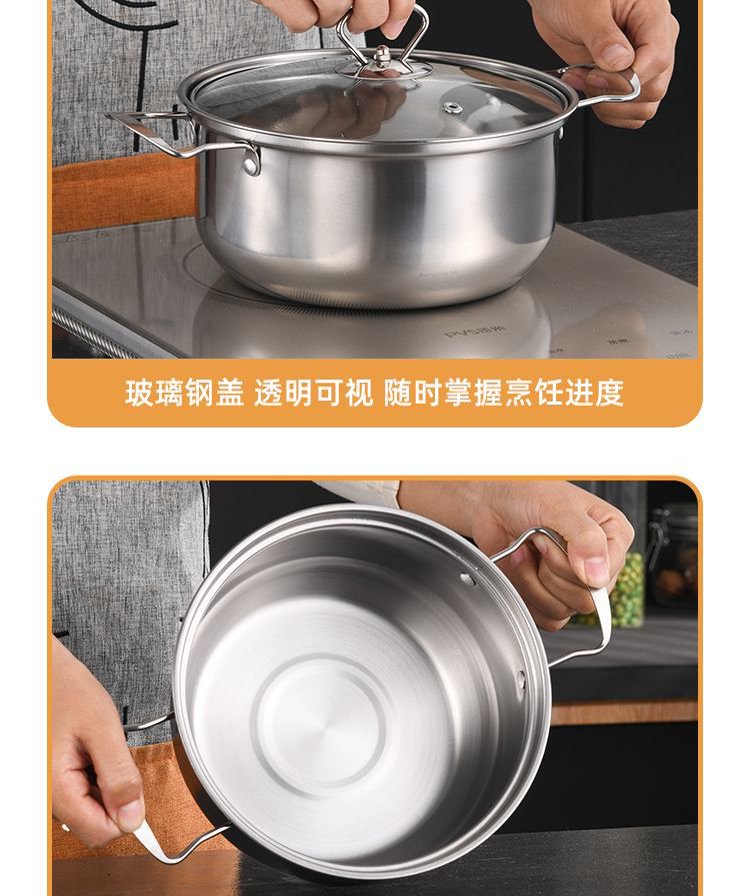 玻璃钢盖 透明可视 随时掌握烹饪进度