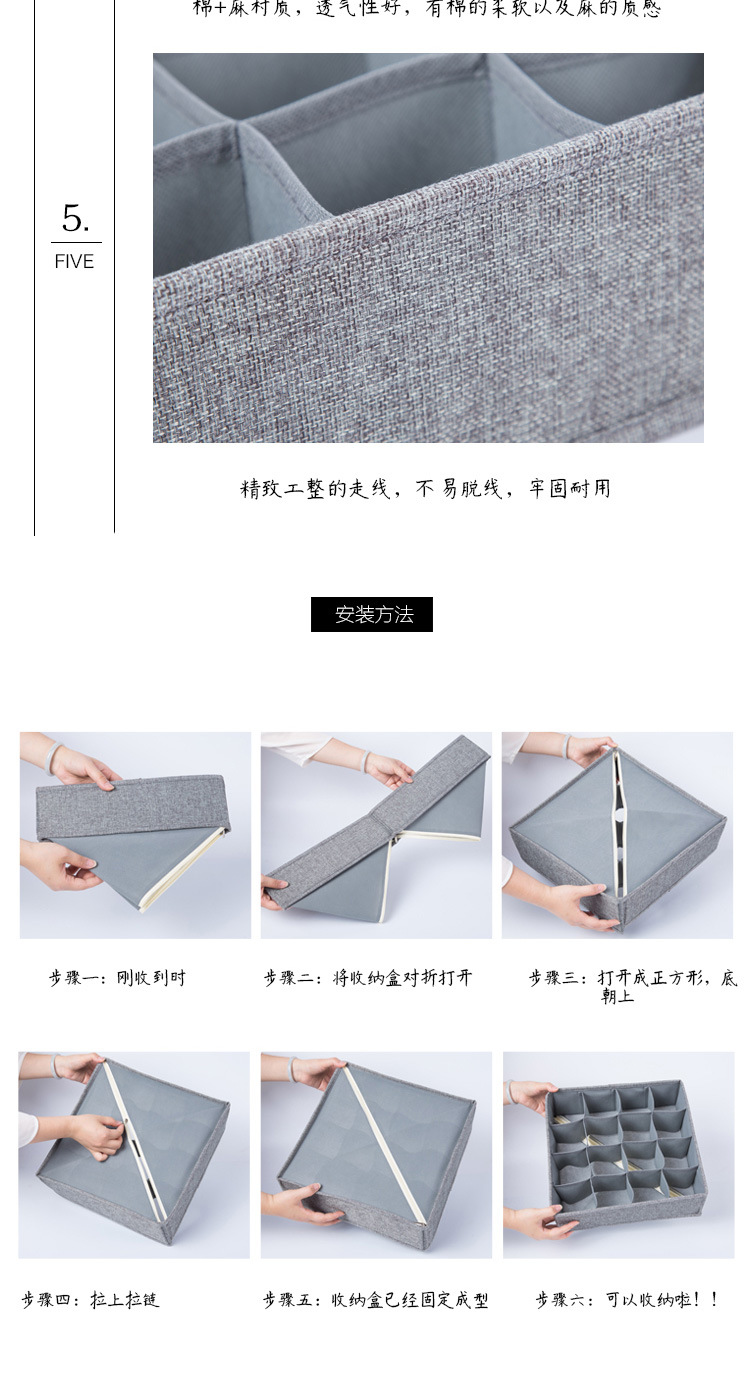 棉+麻材质，透气性好，有棉的柔软以及麻的质感

5.
FIVE

精致工整的走线，不易脱线，牢固耐用

安装方法

步骤一：刚收到时

步骤二：将收纳盒对折打开

步骤三：打开成正方形，底朝上

步骤四：拉上拉链

步骤五：收纳盒已经固定成型

步骤六：可以收纳啦！！