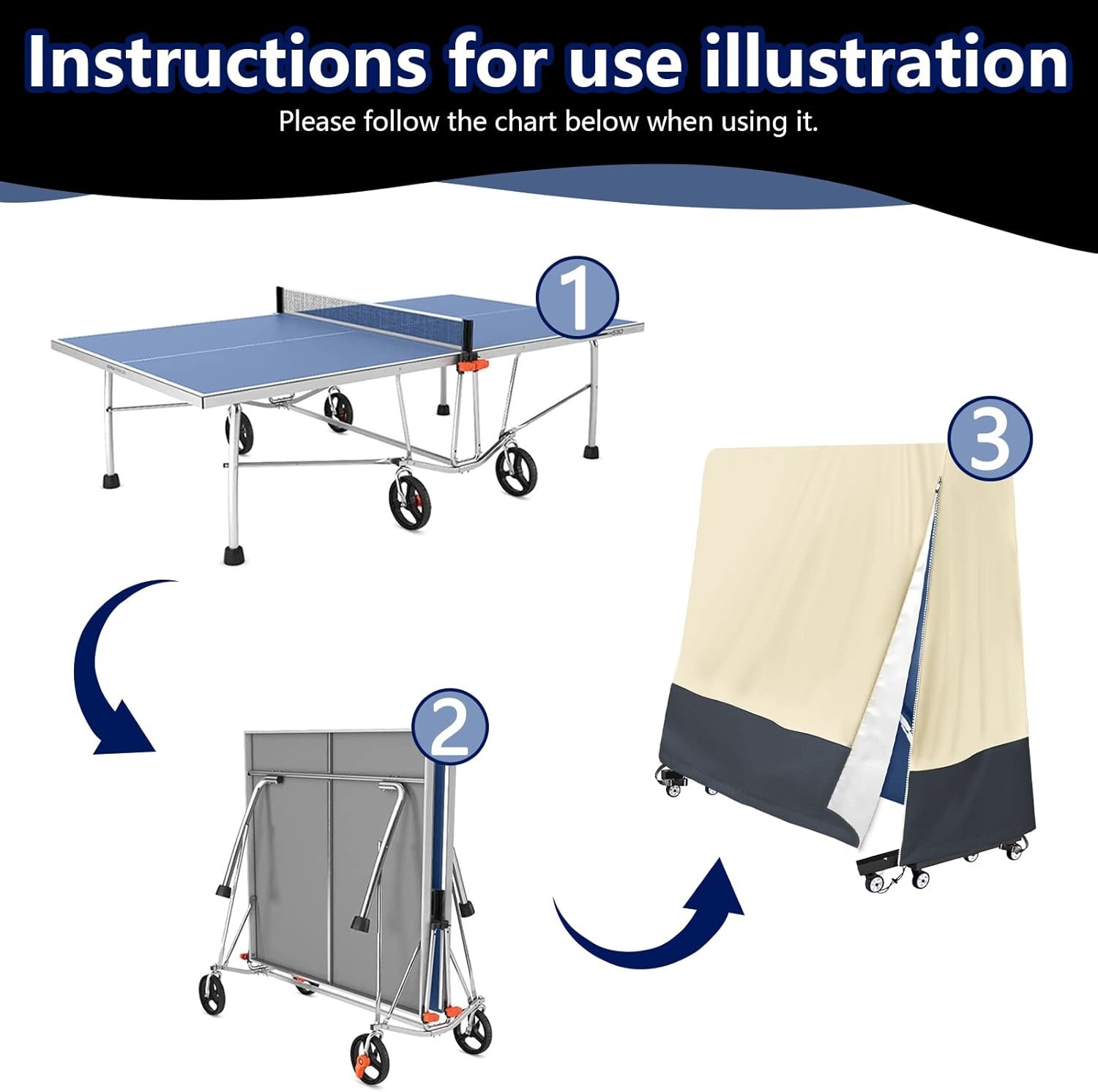 Instructions for use illustration

Please follow the chart below when using it.

1

2

3