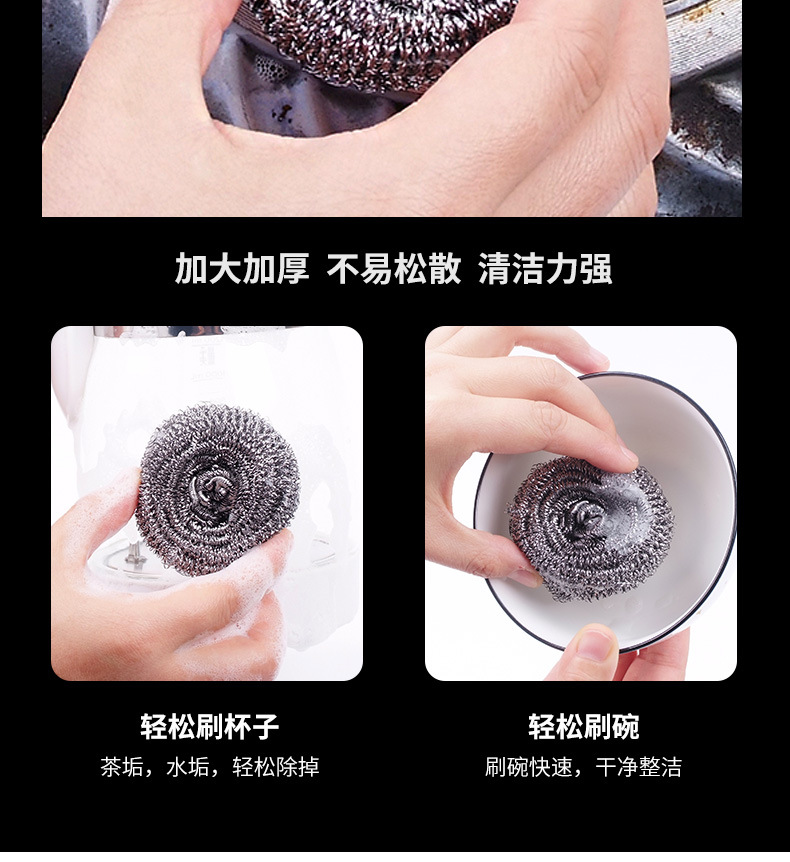 加大加厚 不易松散 清洁力强

轻松刷杯子
茶垢，水垢，轻松除掉

轻松刷碗
刷碗快速，干净整洁