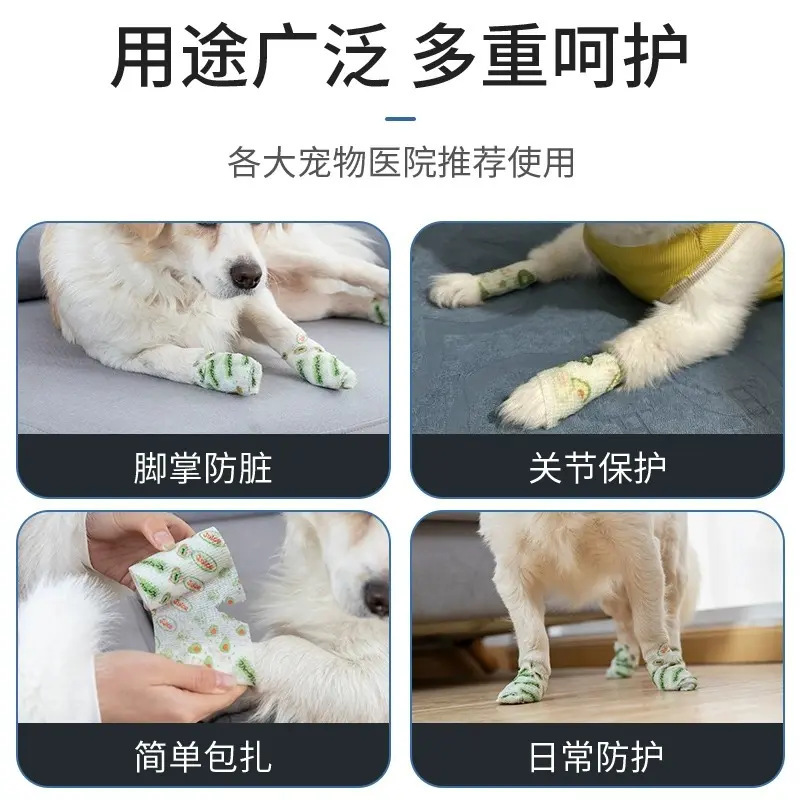 用途广泛 多重呵护

各大宠物医院推荐使用

脚掌防脏

关节保护

简单包扎

日常防护