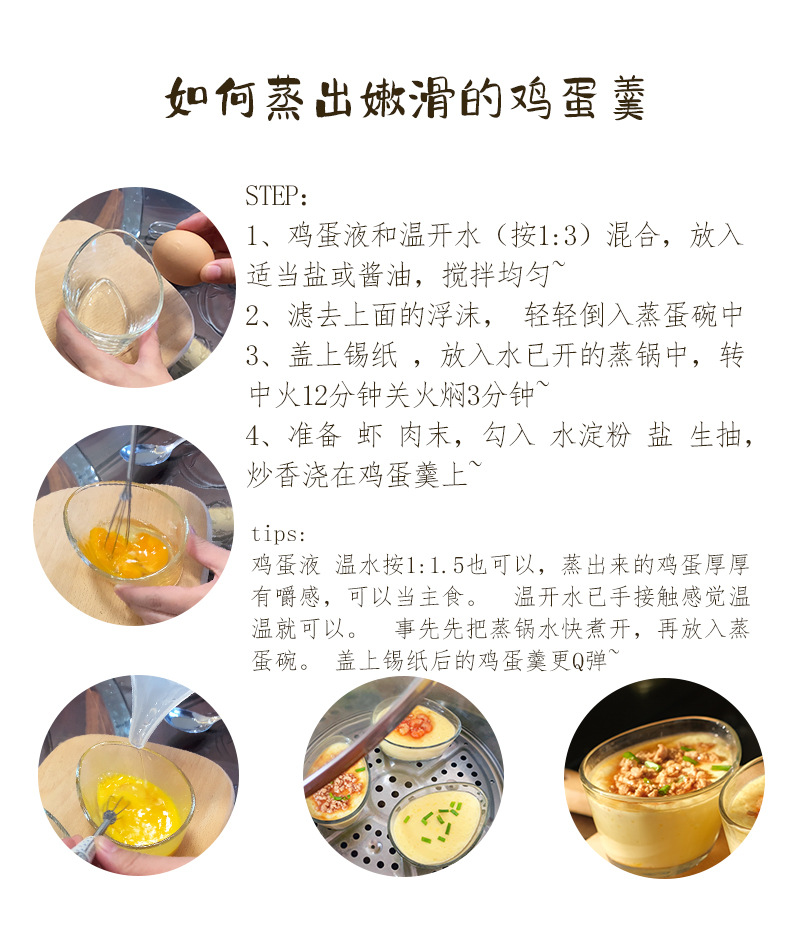 如何蒸出嫩滑的鸡蛋羹

STEP：
1、鸡蛋液和温开水（按1:3）混合，放入适当盐或酱油，搅拌均匀~
2、滤去上面的浮沫， 轻轻倒入蒸蛋碗中
3、盖上锡纸 ，放入水已开的蒸锅中，转中火12分钟关火焖3分钟~
4、准备 虾 肉末，勾入 水淀粉 盐 生抽，炒香浇在鸡蛋羹上~

tips:
鸡蛋液 温水按1:1.5也可以，蒸出来的鸡蛋厚厚有嚼感，可以当主食。 温开水已手接触感觉温温就可以。 事先先把蒸锅水快煮开，再放入蒸蛋碗。 盖上锡纸后的鸡蛋羹更Q弹~