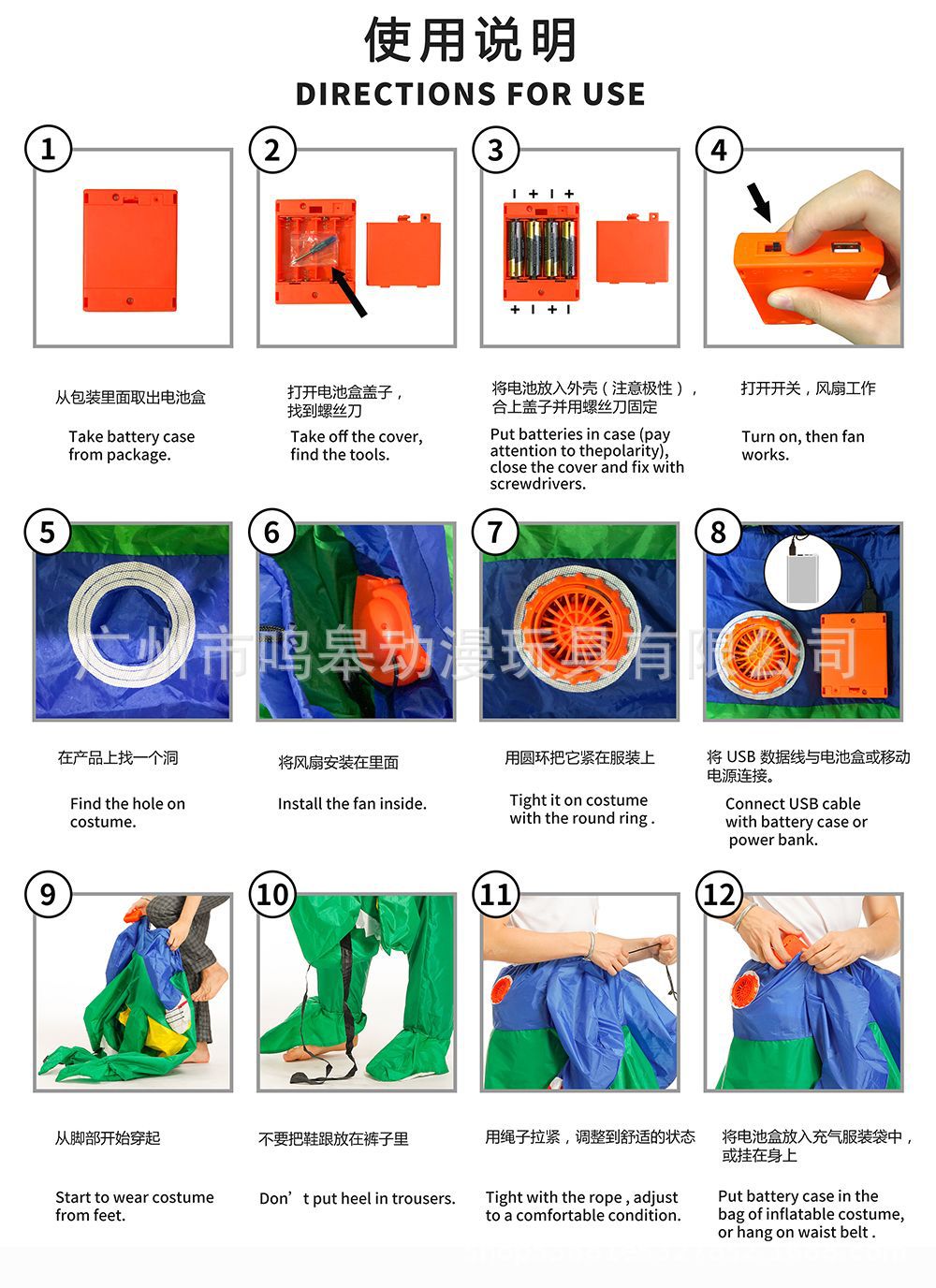 使用说明
DIRECTIONS FOR USE

1

从包装里面取出电池盒

Take battery case from package.

2

打开电池盒盖子，找到螺丝刀

Take off the cover, find the tools.

3

- + - +
+ - + -

将电池放入外壳（注意极性），合上盖子并用螺丝刀固定

Put batteries in case (pay attention to thepolarity), close the cover and fix with screwdrivers.

4

打开开关，风扇工作

Turn on, then fan works.

5

在产品上找一个洞

Find the hole on costume.

6

将风扇安装在里面

Install the fan inside.

7

用圆环把它紧在服装上

Tight it on costume with the round ring .

8

将 USB 数据线与电池盒或移动电源连接。

Connect USB cable with battery case or power bank.

广州市鸣皋动漫玩具有限公司

9

从脚部开始穿起

Start to wear costume from feet.

10

不要把鞋跟放在裤子里

Don’t put heel in trousers.

11

用绳子拉紧，调整到舒适的状态

Tight with the rope , adjust to a comfortable condition.

12

将电池盒放入充气服装袋中，或挂在身上

Put battery case in the bag of inflatable costume, or hang on waist belt .