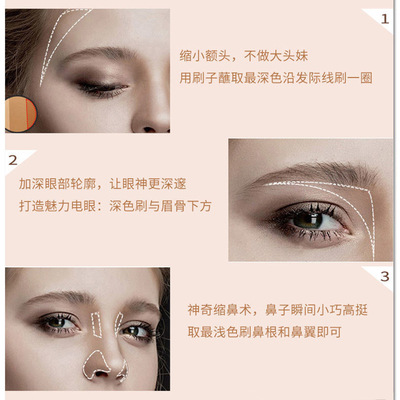 1

缩小额头，不做大头妹
用刷子蘸取最深色沿发际线刷一圈

2

加深眼部轮廓，让眼神更深邃
打造魅力电眼：深色刷与眉骨下方

3

神奇缩鼻术，鼻子瞬间小巧高挺
取最浅色刷鼻根和鼻翼即可