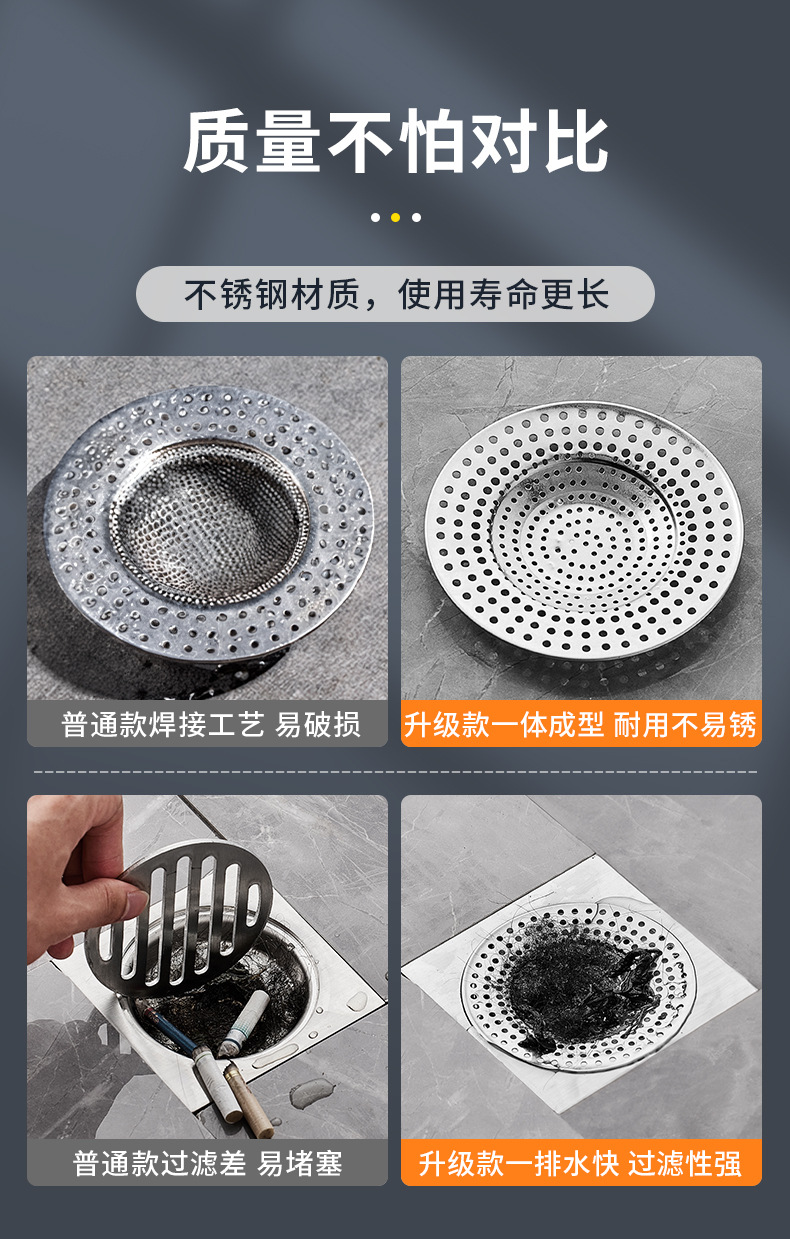 质量不怕对比

不锈钢材质，使用寿命更长

普通款焊接工艺 易破损

升级款一体成型 耐用不易锈

普通款过滤差 易堵塞

升级款一排水快 过滤性强