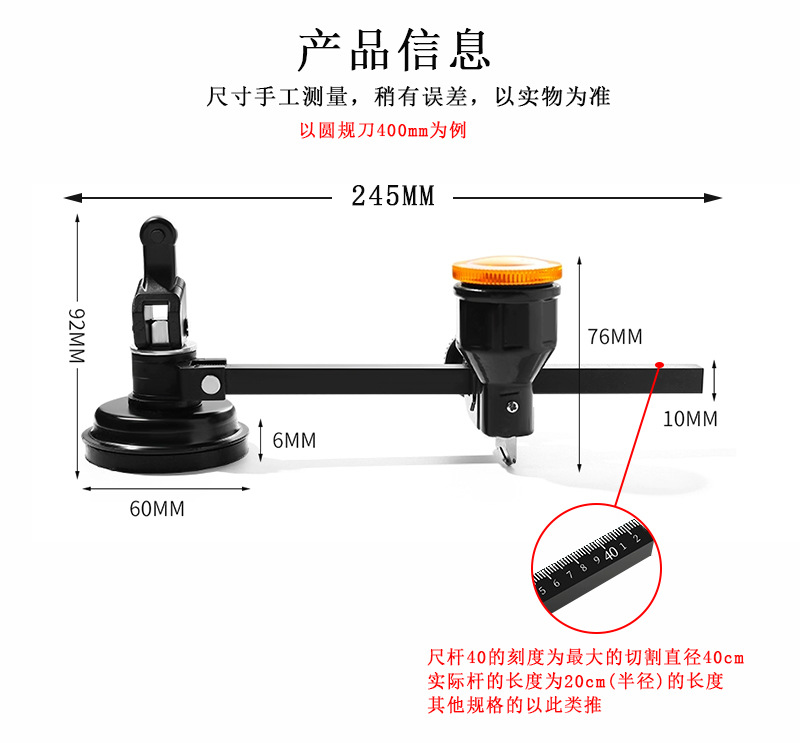 产品信息

尺寸手工测量，稍有误差，以实物为准

以圆规刀400mm为例

245MM

92MM

76MM

10MM

6MM

60MM

5 6 7 8 9 40 1 2

尺杆40的刻度为最大的切割直径40cm
实际杆的长度为20cm(半径)的长度
其他规格的以此类推