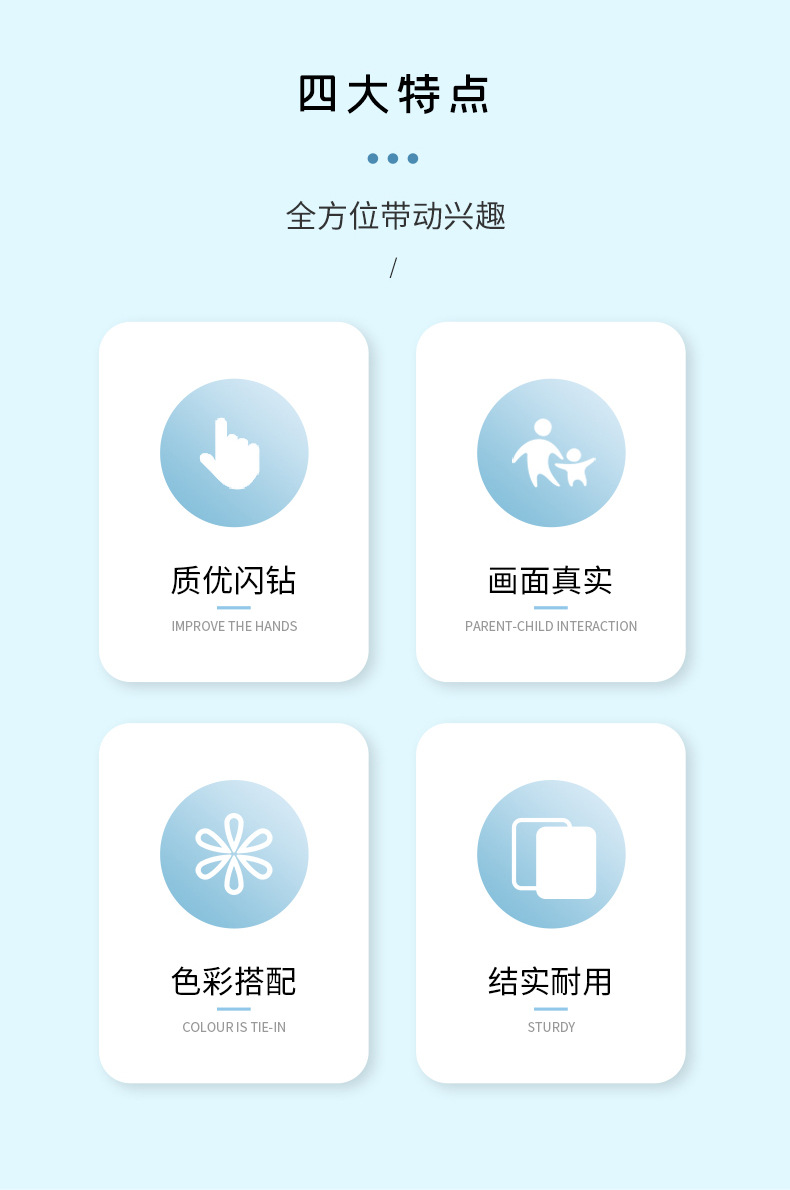 四大特点

全方位带动兴趣

/

质优闪钻

IMPROVE THE HANDS

画面真实

PARENT-CHILD INTERACTION

色彩搭配

COLOUR IS TIE-IN

结实耐用

STURDY