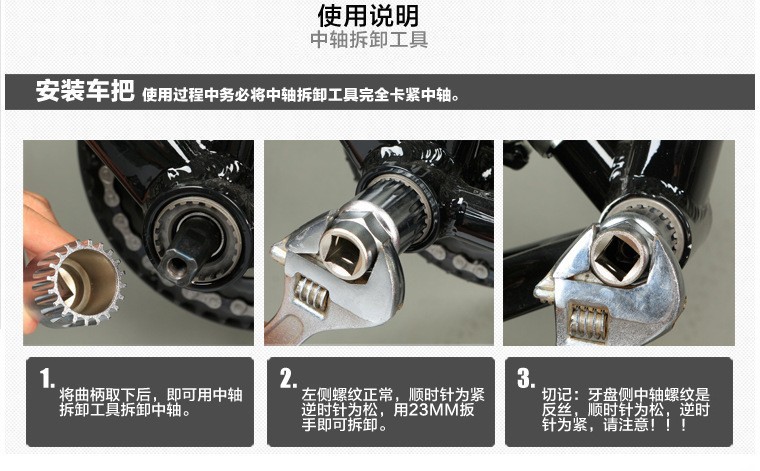 使用说明
中轴拆卸工具

安装车把 使用过程中务必将中轴拆卸工具完全卡紧中轴。

1. 将曲柄取下后，即可用中轴拆卸工具拆卸中轴。

2. 左侧螺纹正常，顺时针为紧逆时针为松，用23MM扳手即可拆卸。

3. 切记：牙盘侧中轴螺纹是反丝，顺时针为松，逆时针为紧，请注意！！！