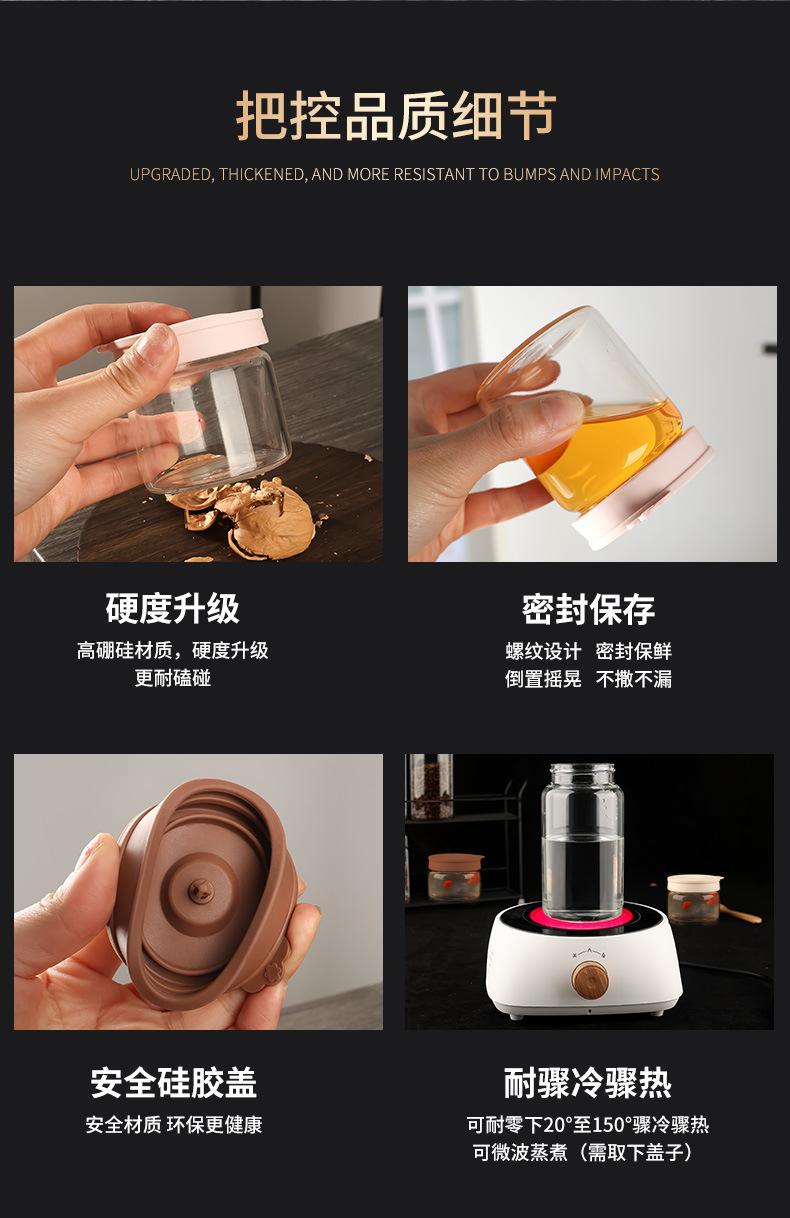 把控品质细节

UPGRADED, THICKENED, AND MORE RESISTANT TO BUMPS AND IMPACTS

硬度升级

高硼硅材质，硬度升级
更耐磕碰

密封保存

螺纹设计 密封保鲜
倒置摇晃 不撒不漏

安全硅胶盖

安全材质 环保更健康

耐骤冷骤热

可耐零下20°至150°骤冷骤热
可微波蒸煮（需取下盖子）