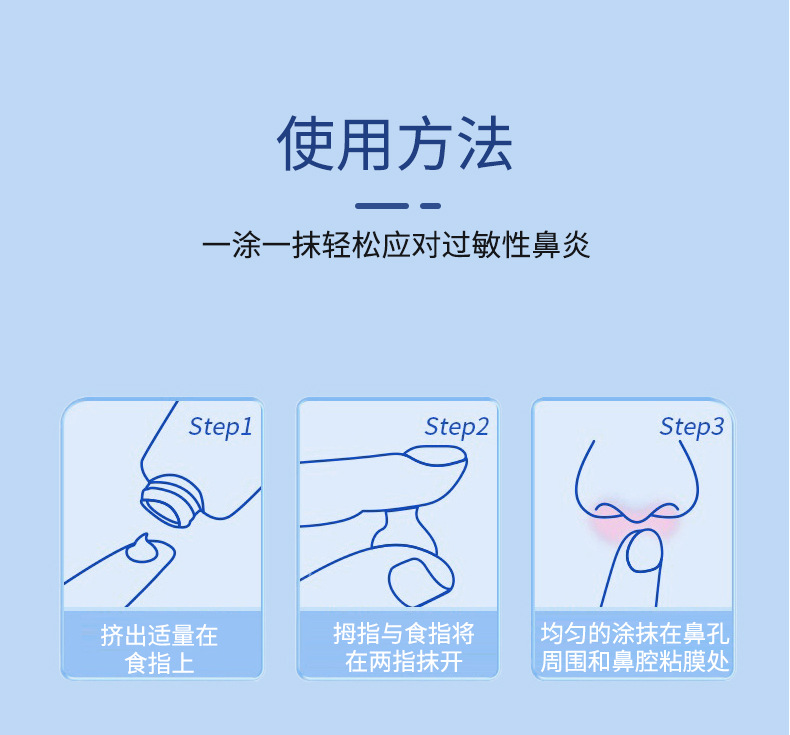 使用方法

一涂一抹轻松应对过敏性鼻炎

Step1

挤出适量在食指上

Step2

拇指与食指将在两指抹开

Step3

均匀的涂抹在鼻孔周围和鼻腔粘膜处