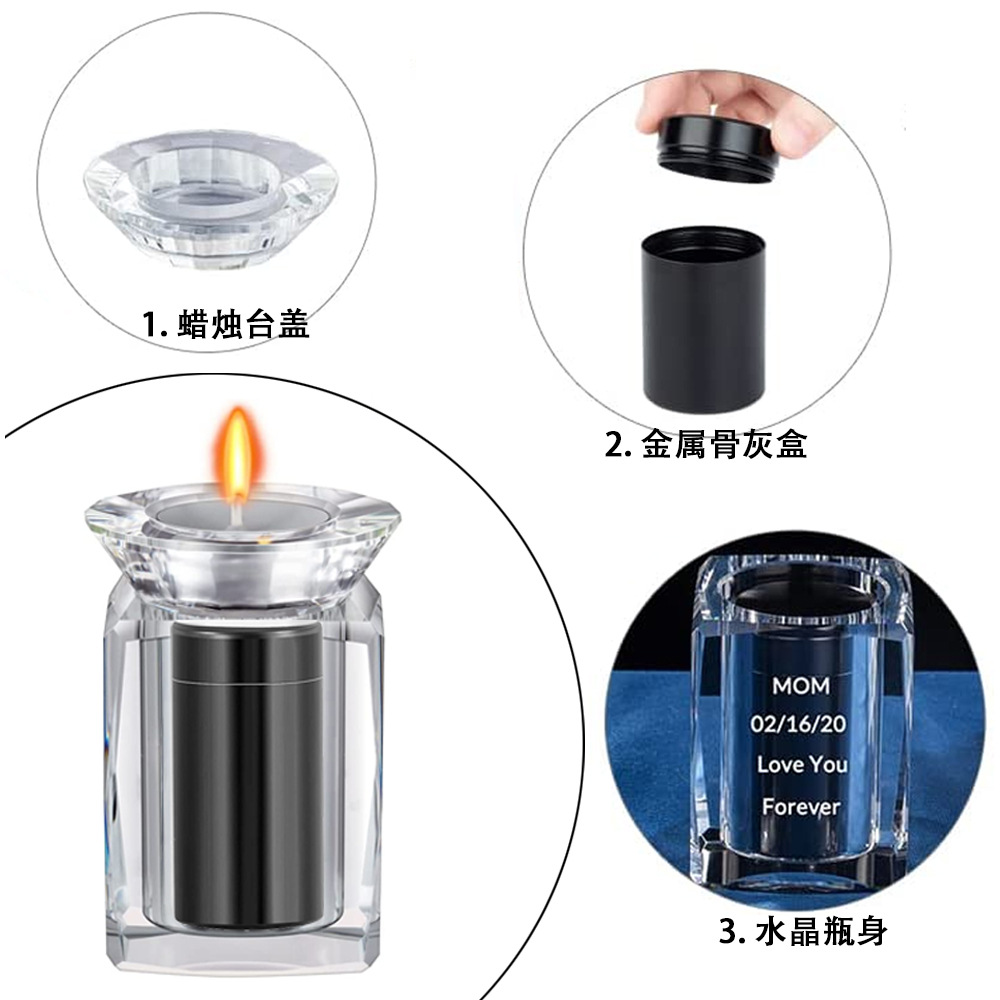 1. 蜡烛台盖

2. 金属骨灰盒

MOM
02/16/20
Love You
Forever

3. 水晶瓶身