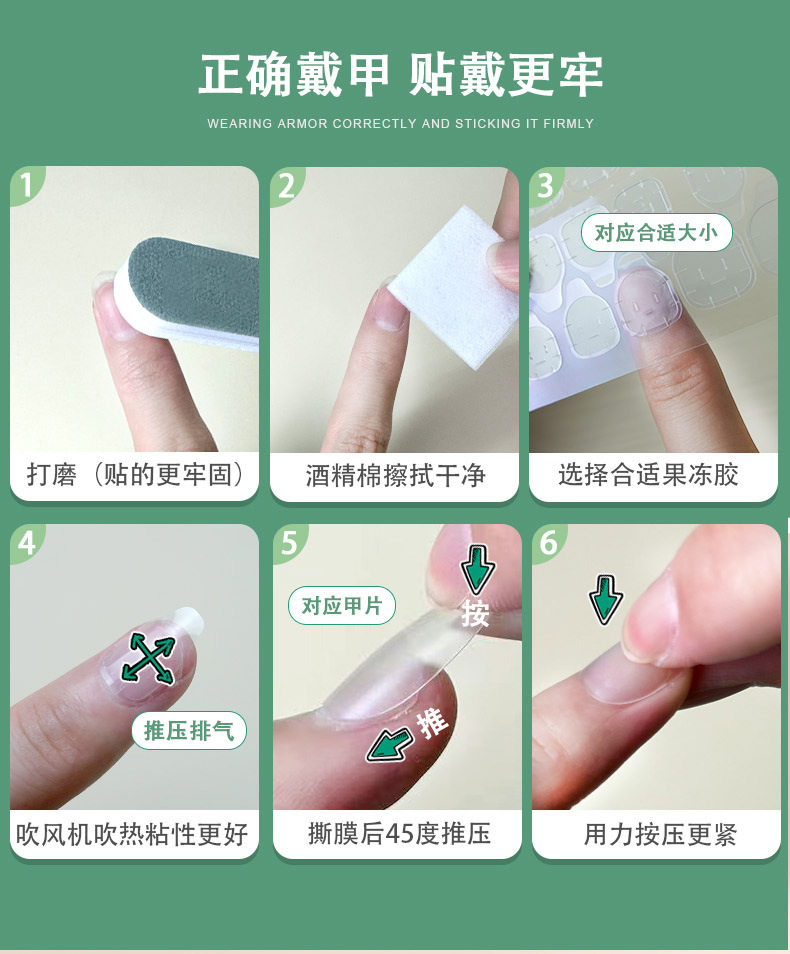 正确戴甲 贴戴更牢

WEARING ARMOR CORRECTLY AND STICKING IT FIRMLY

1
打磨（贴的更牢固）

2
酒精棉擦拭干净

3
对应合适大小
选择合适果冻胶

4
推压排气
吹风机吹热粘性更好

5
对应甲片
按
推
撕膜后45度推压

6
用力按压更紧