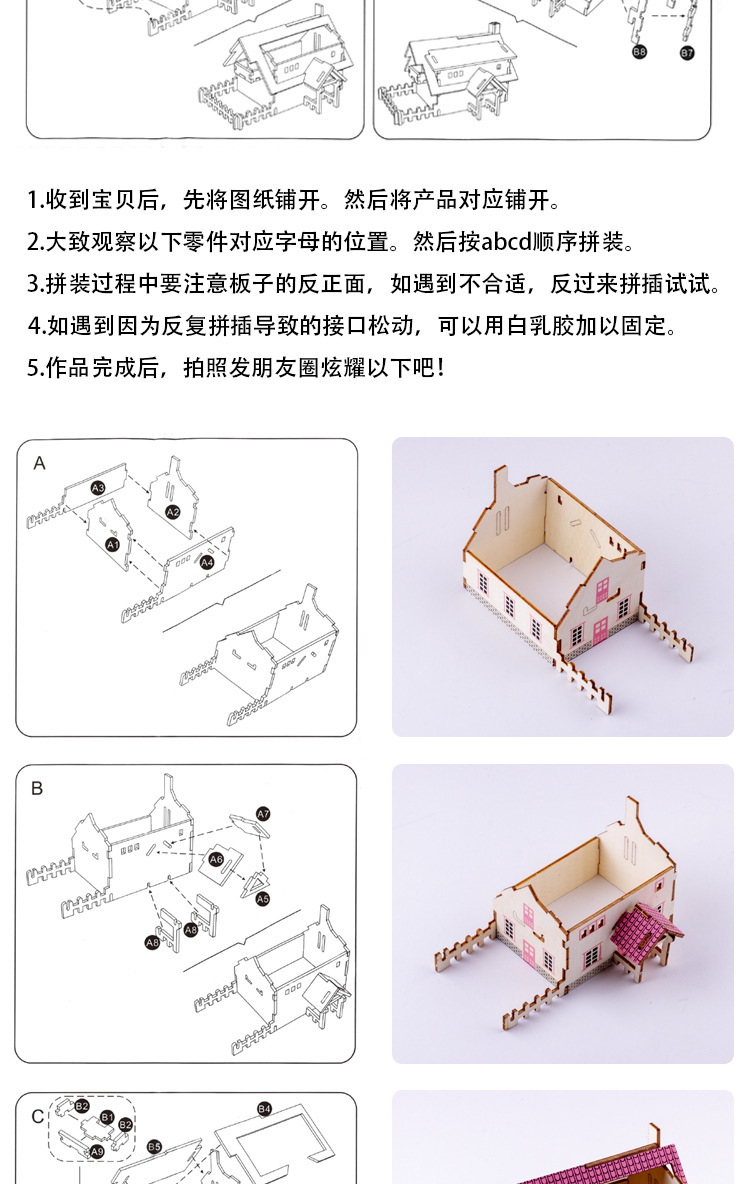 B8 B7

1.收到宝贝后，先将图纸铺开。然后将产品对应铺开。
2.大致观察以下零件对应字母的位置。然后按abcd顺序拼装。
3.拼装过程中要注意板子的反正面，如遇到不合适，反过来拼插试试。
4.如遇到因为反复拼插导致的接口松动，可以用白乳胶加以固定。
5.作品完成后，拍照发朋友圈炫耀以下吧！

A
A3
A2
A1
A4

B
A7
A6
A5
A8
A8

C
B2
B1
B2
A9
B5
B4