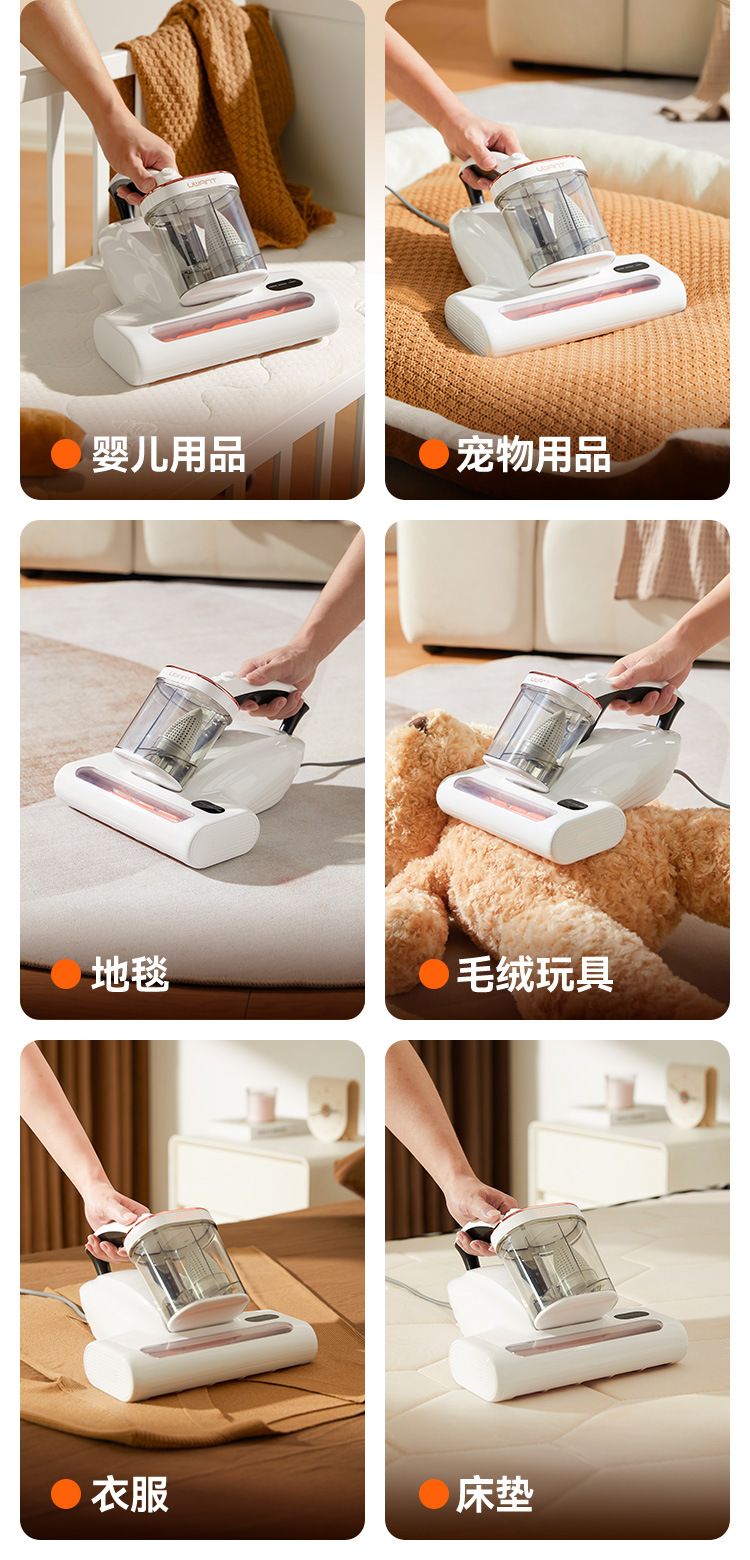 婴儿用品

宠物用品

地毯

毛绒玩具

衣服

床垫