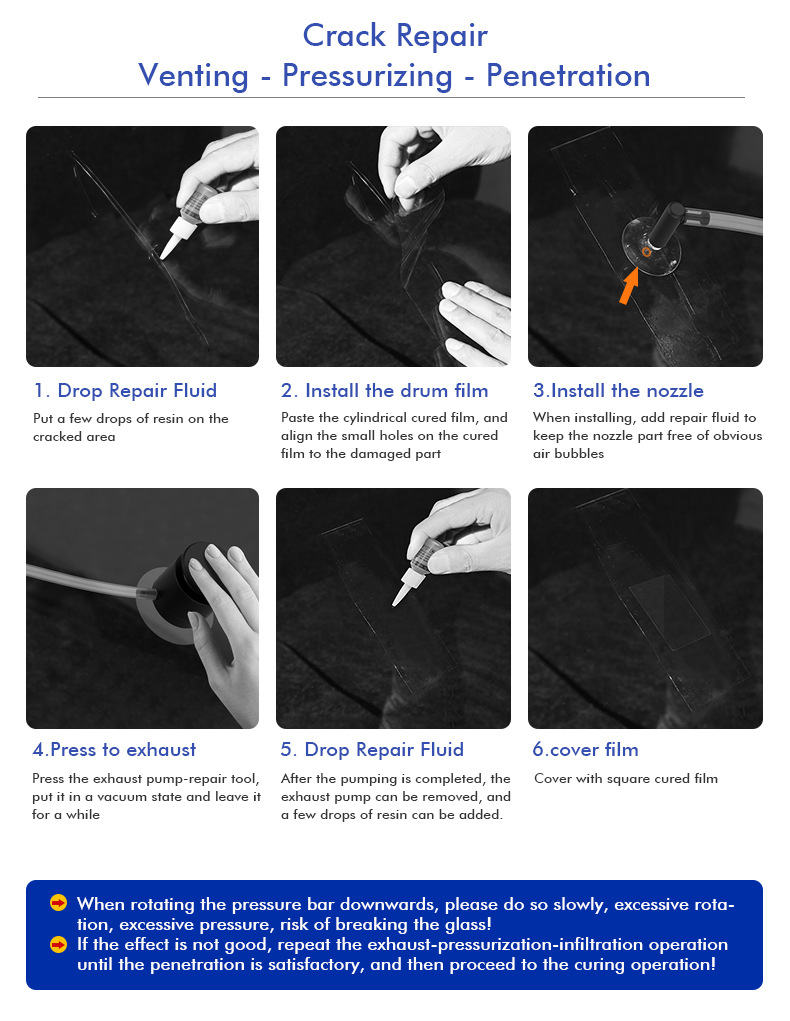 Crack Repair
Venting - Pressurizing - Penetration

1. Drop Repair Fluid
Put a few drops of resin on the cracked area

2. Install the drum film
Paste the cylindrical cured film, and align the small holes on the cured film to the damaged part

3.Install the nozzle
When installing, add repair fluid to keep the nozzle part free of obvious air bubbles

4.Press to exhaust
Press the exhaust pump-repair tool, put it in a vacuum state and leave it for a while

5. Drop Repair Fluid
After the pumping is completed, the exhaust pump can be removed, and a few drops of resin can be added.

6.cover film
Cover with square cured film

When rotating the pressure bar downwards, please do so slowly, excessive rotation, excessive pressure, risk of breaking the glass!
If the effect is not good, repeat the exhaust-pressurization-infiltration operation until the penetration is satisfactory, and then proceed to the curing operation!