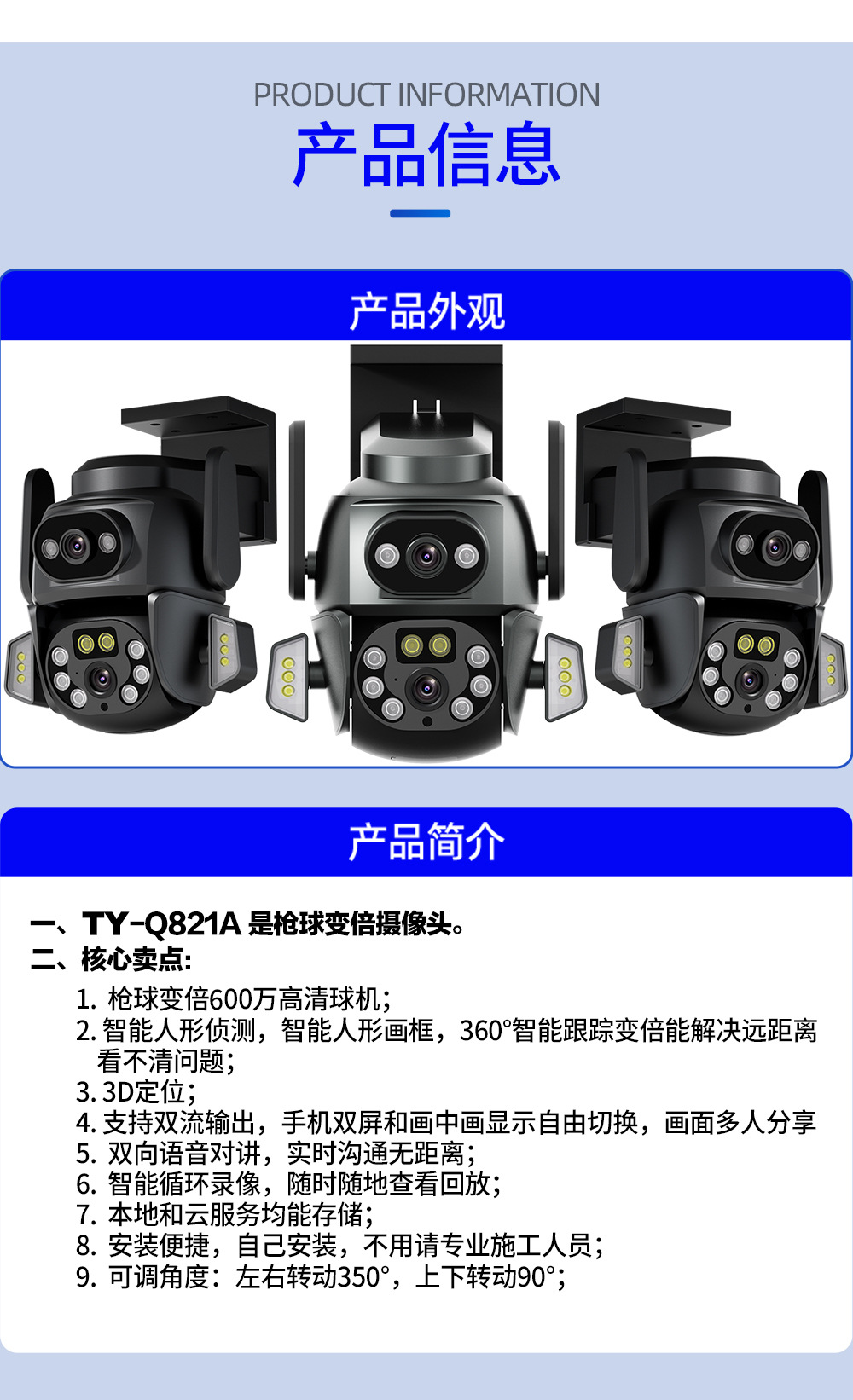 PRODUCT INFORMATION
产品信息

产品外观

产品简介

一、TY-Q821A 是枪球变倍摄像头。
二、核心卖点:

1. 枪球变倍600万高清球机;
2. 智能人形侦测,智能人形画框,360°智能跟踪变倍能解决远距离看不清问题;
3. 3D定位;
4. 支持双流输出,手机双屏和画中画显示自由切换,画面多人分享
5. 双向语音对讲,实时沟通无距离;
6. 智能循环录像,随时随地查看回放;
7. 本地和云服务均能存储;
8. 安装便捷,自己安装,不用请专业施工人员;
9. 可调角度:左右转动350°,上下转动90°;