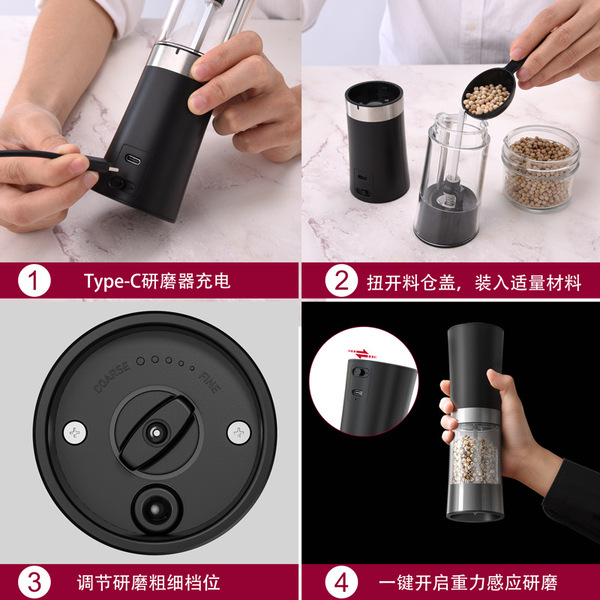 1 Type-C研磨器充电

2 扭开料仓盖，装入适量材料

COARSE FINE

3 调节研磨粗细档位

4 一键开启重力感应研磨