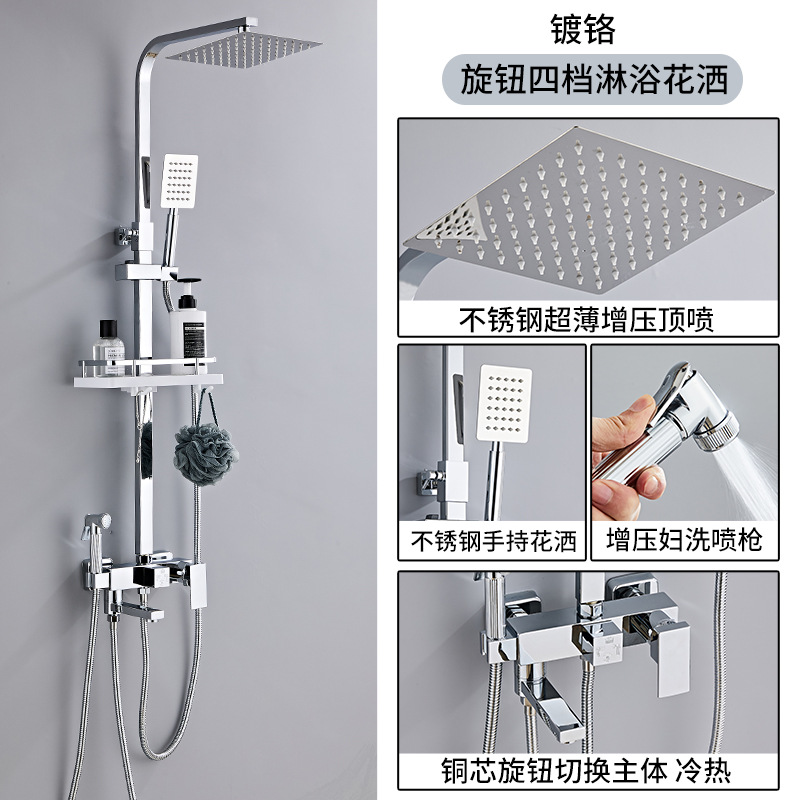 镀铬
旋钮四档淋浴花洒

不锈钢超薄增压顶喷

不锈钢手持花洒

增压妇洗喷枪

铜芯旋钮切换主体 冷热