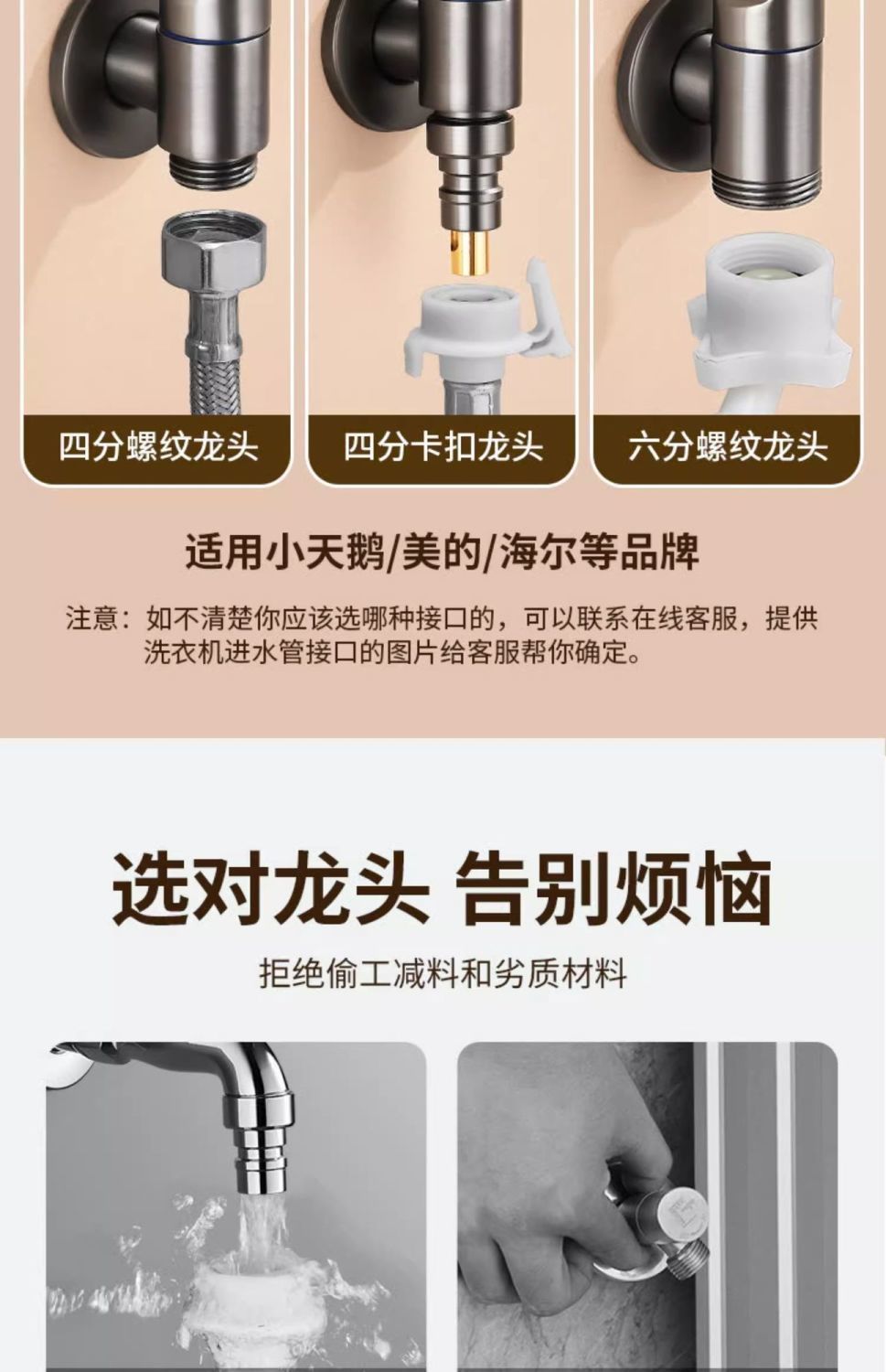 四分螺纹龙头

四分卡扣龙头

六分螺纹龙头

适用小天鹅/美的/海尔等品牌

注意：如不清楚你应该选哪种接口的，可以联系在线客服，提供洗衣机进水管接口的图片给客服帮你确定。

选对龙头 告别烦恼

拒绝偷工减料和劣质材料