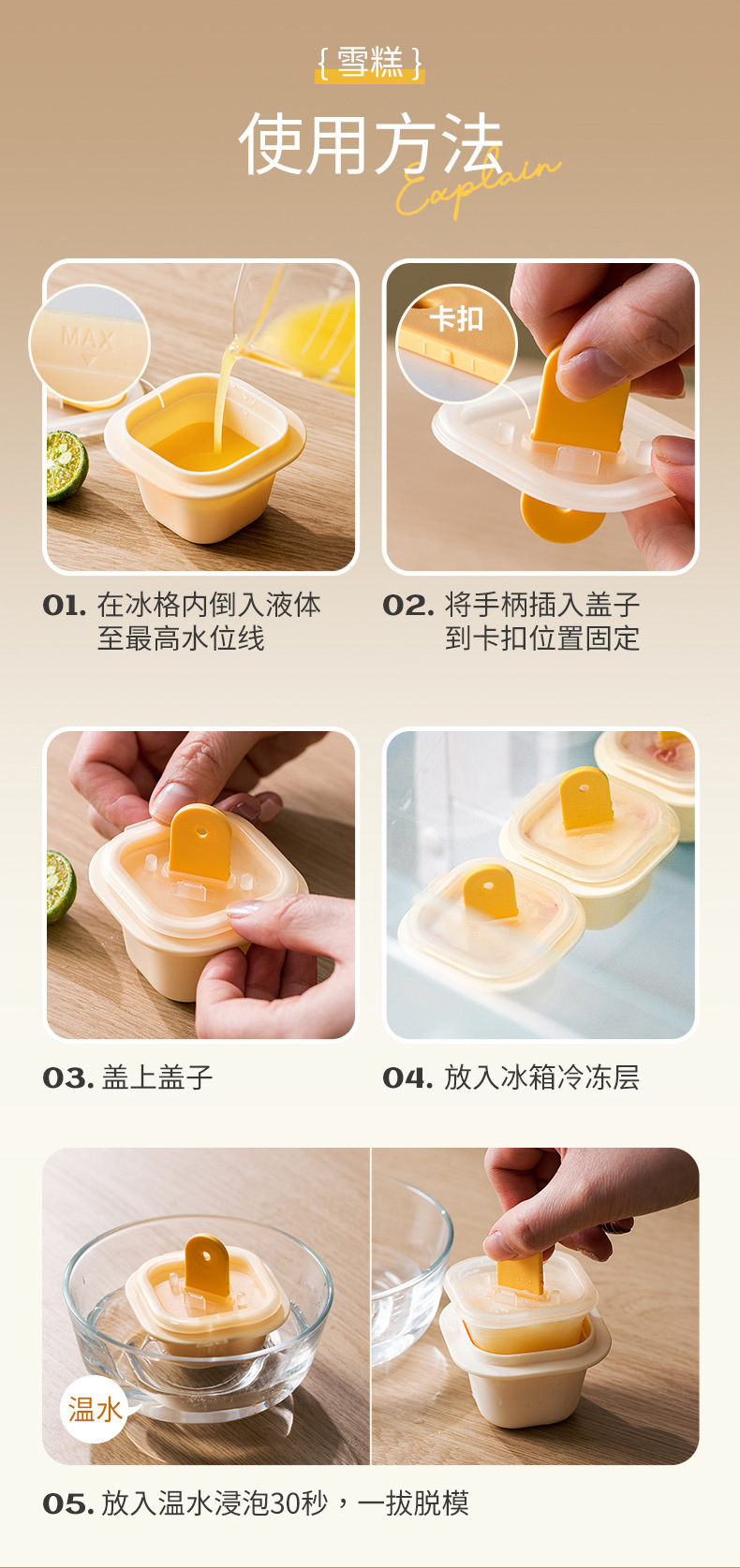 { 雪糕 }

使用方法

Explain

MAX

卡扣

01. 在冰格内倒入液体至最高水位线

02. 将手柄插入盖子到卡扣位置固定

03. 盖上盖子

04. 放入冰箱冷冻层

温水

05. 放入温水浸泡30秒，一拔脱模